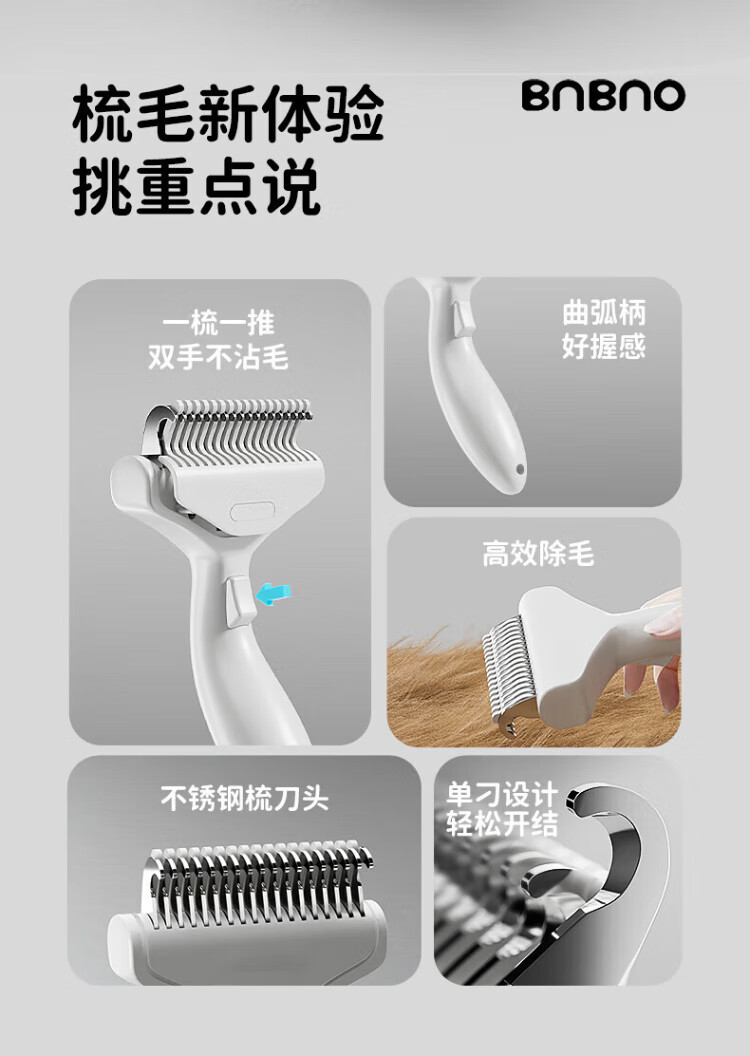 梳毛新体验
挑重点说

BNBNO

一梳一推
双手不沾毛

曲弧柄
好握感

高效除毛

不锈钢梳刀头

单刃设计
轻松开结