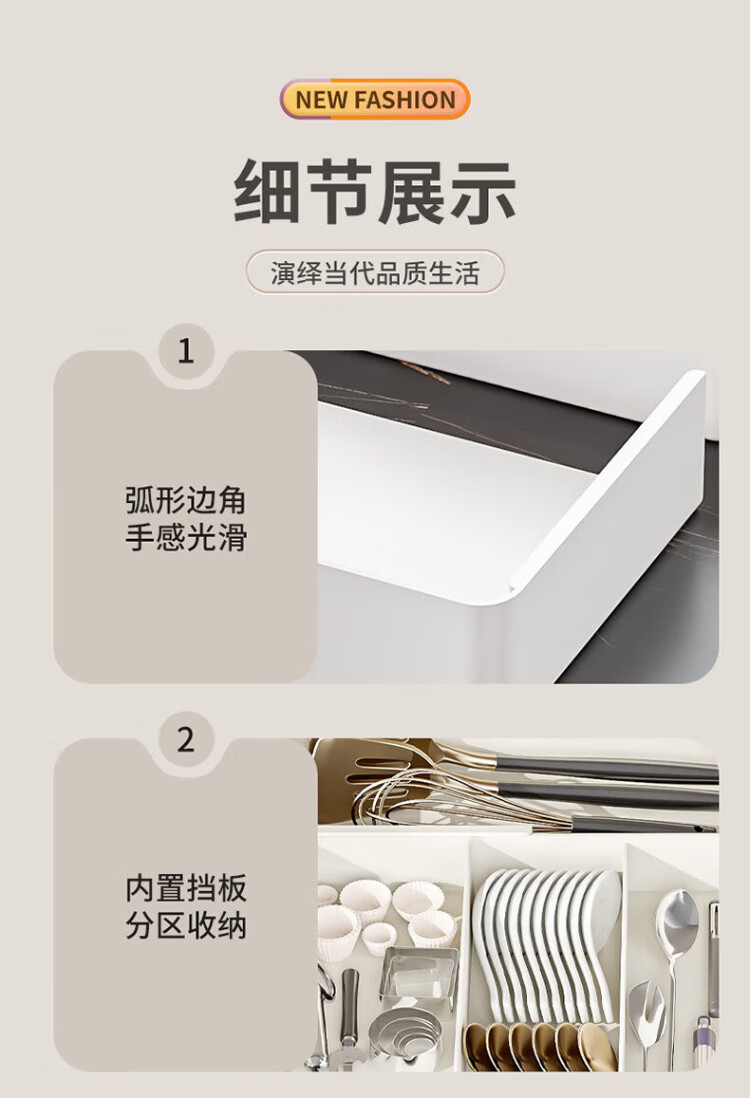 NEW FASHION

细节展示

演绎当代品质生活

1

弧形边角
手感光滑

2

内置挡板
分区收纳