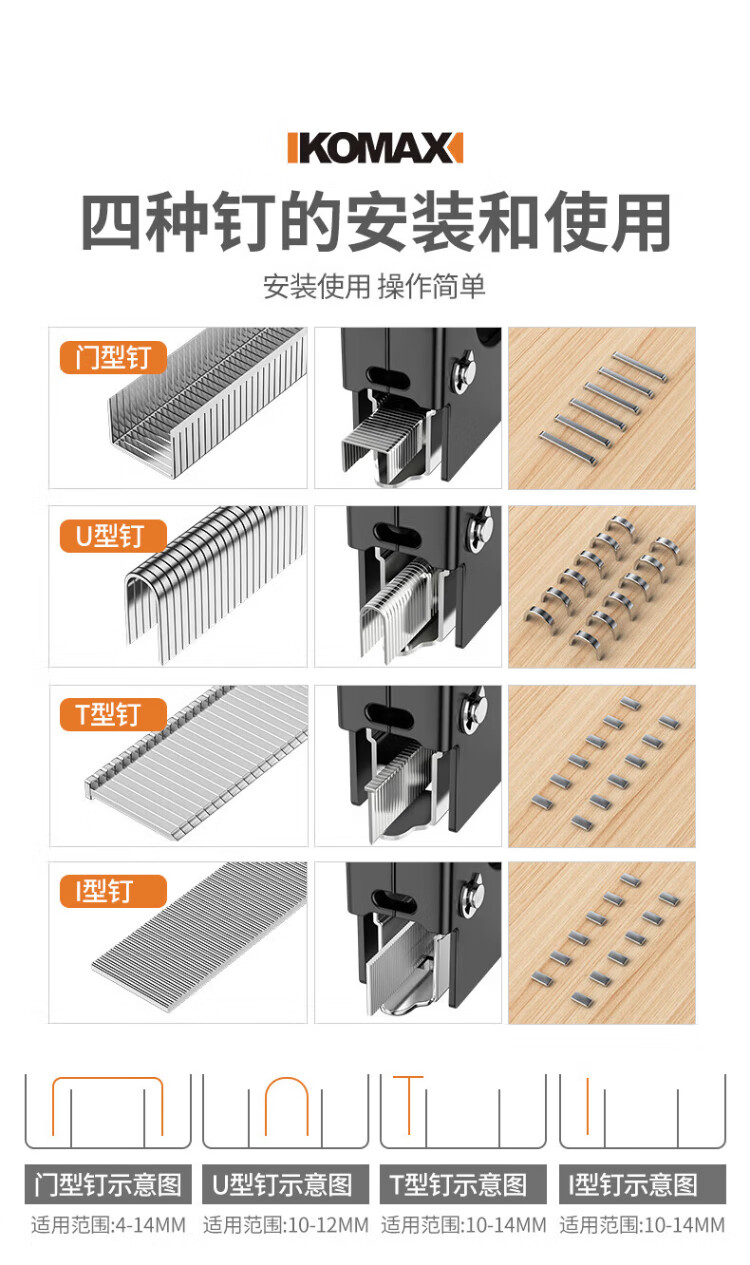 KOMAX

四种钉的安装和使用

安装使用 操作简单

门型钉

U型钉

T型钉

I型钉

门型钉示意图
适用范围:4-14MM

U型钉示意图
适用范围:10-12MM

T型钉示意图
适用范围:10-14MM

I型钉示意图
适用范围:10-14MM