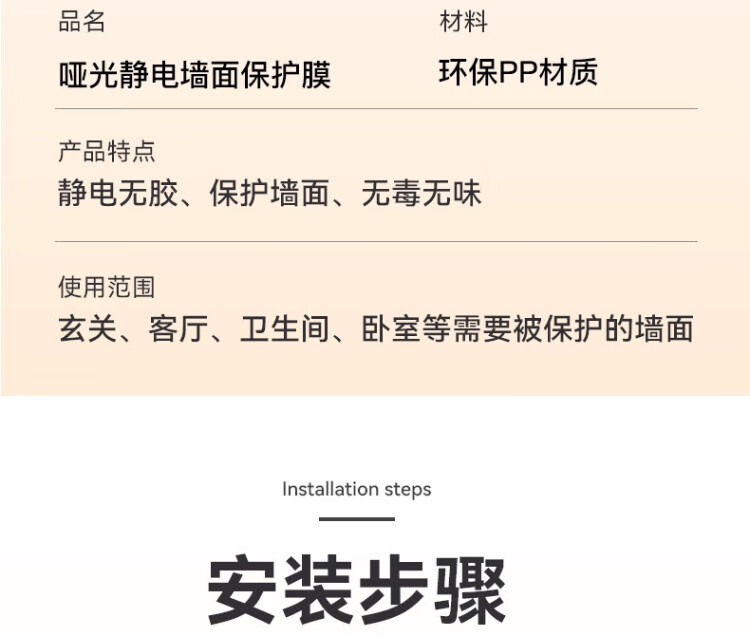 品名
哑光静电墙面保护膜

材料
环保PP材质

产品特点
静电无胶、保护墙面、无毒无味

使用范围
玄关、客厅、卫生间、卧室等需要被保护的墙面

Installation steps

安装步骤