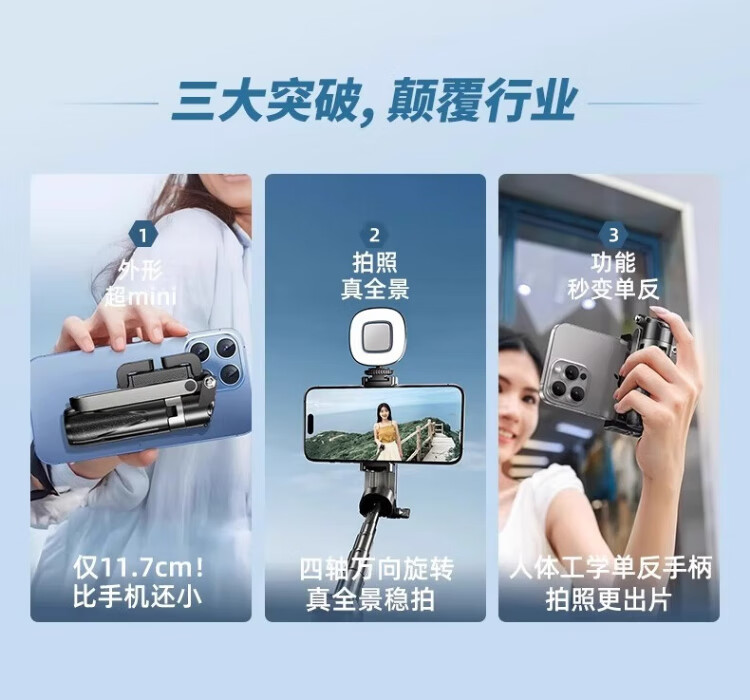 三大突破，颠覆行业

1
外形
超mini

仅11.7cm！
比手机还小

2
拍照
真全景

四轴万向旋转
真全景稳拍

3
功能
秒变单反

人体工学单反手柄
拍照更出片