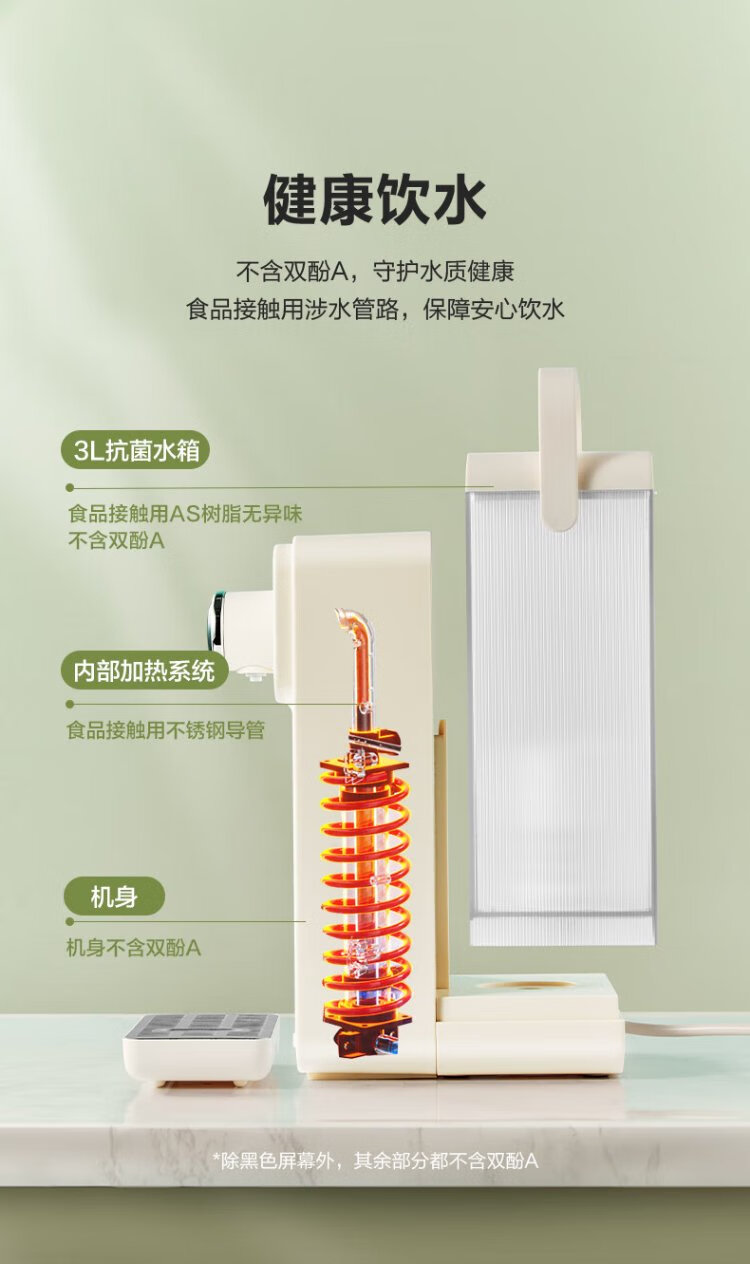 健康饮水

不含双酚A，守护水质健康
食品接触用涉水管路，保障安心饮水

3L抗菌水箱

食品接触用AS树脂无异味
不含双酚A

内部加热系统

食品接触用不锈钢导管

机身

机身不含双酚A

*除黑色屏幕外，其余部分都不含双酚A