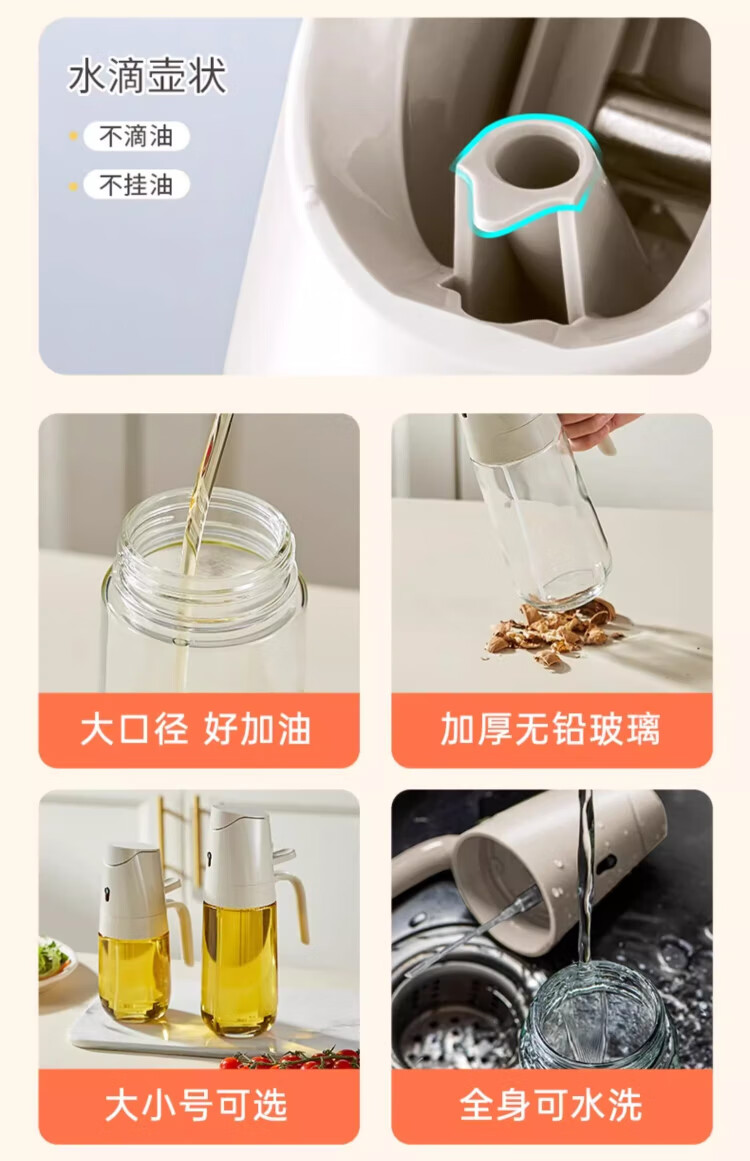 水滴壶状

不滴油

不挂油

大口径 好加油

加厚无铅玻璃

大小号可选

全身可水洗