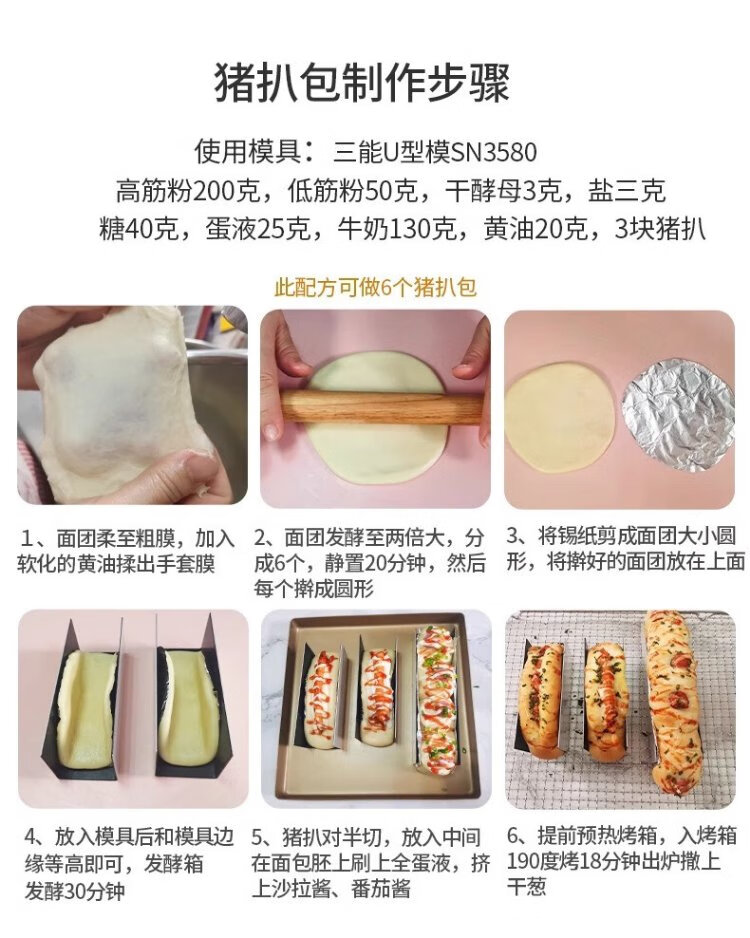 猪扒包制作步骤

使用模具：三能U型模SN3580
高筋粉200克，低筋粉50克，干酵母3克，盐三克
糖40克，蛋液25克，牛奶130克，黄油20克，3块猪扒

此配方可做6个猪扒包

1、面团柔至粗膜，加入软化的黄油揉出手套膜

2、面团发酵至两倍大，分成6个，静置20分钟，然后每个擀成圆形

3、将锡纸剪成面团大小圆形，将擀好的面团放在上面

4、放入模具后和模具边缘等高即可，发酵箱发酵30分钟

5、猪扒对半切，放入中间在面包胚上刷上全蛋液，挤上沙拉酱、番茄酱

6、提前预热烤箱，入烤箱190度烤18分钟出炉撒上干葱