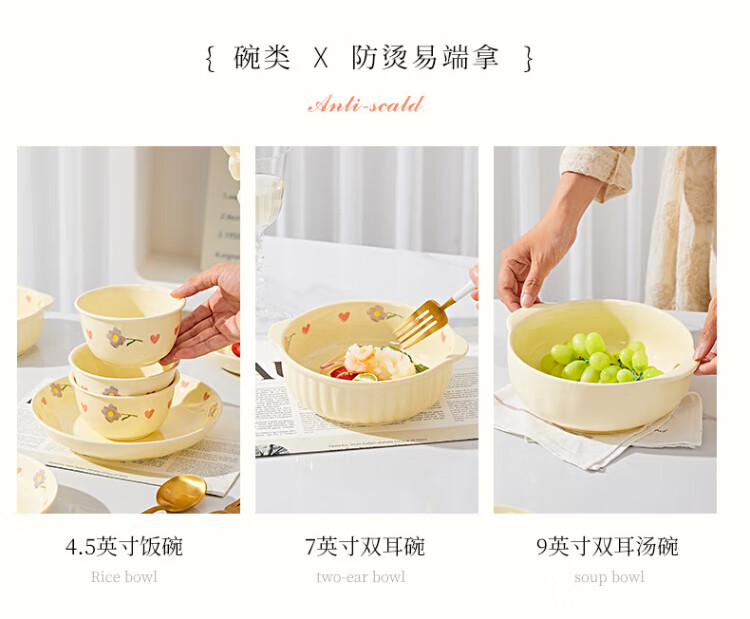 { 碗类 X 防烫易端拿 }

Anti-scald

4.5英寸饭碗
Rice bowl

7英寸双耳碗
two-ear bowl

9英寸双耳汤碗
soup bowl