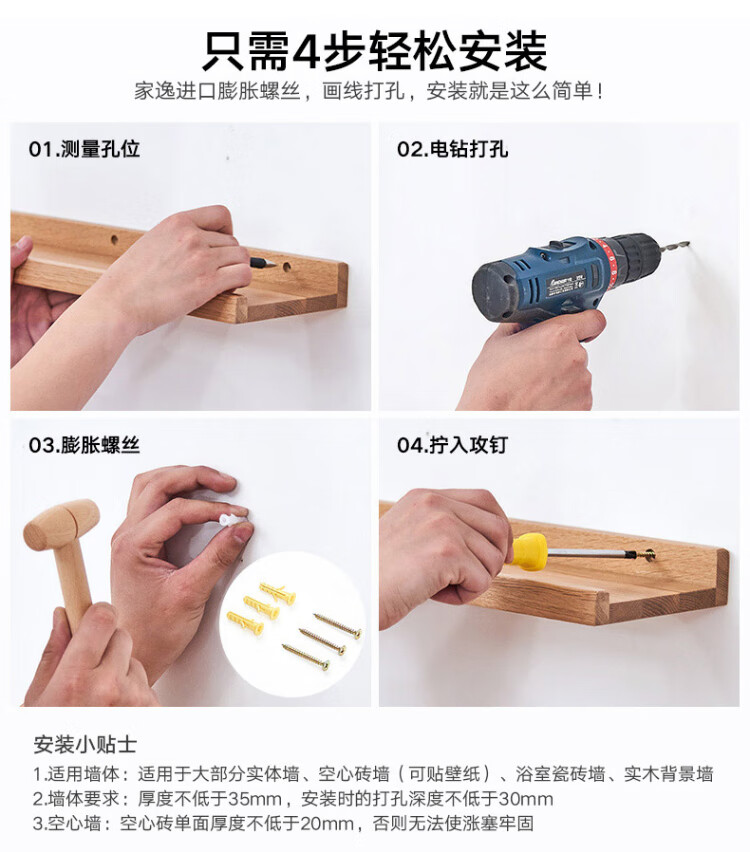 只需4步轻松安装
家逸进口膨胀螺丝，画线打孔，安装就是这么简单！

01.测量孔位

02.电钻打孔

03.膨胀螺丝

04.拧入攻钉

安装小贴士
1.适用墙体：适用于大部分实体墙、空心砖墙（可贴壁纸）、浴室瓷砖墙、实木背景墙
2.墙体要求：厚度不低于35mm，安装时的打孔深度不低于30mm
3.空心墙：空心砖单面厚度不低于20mm，否则无法使涨塞牢固