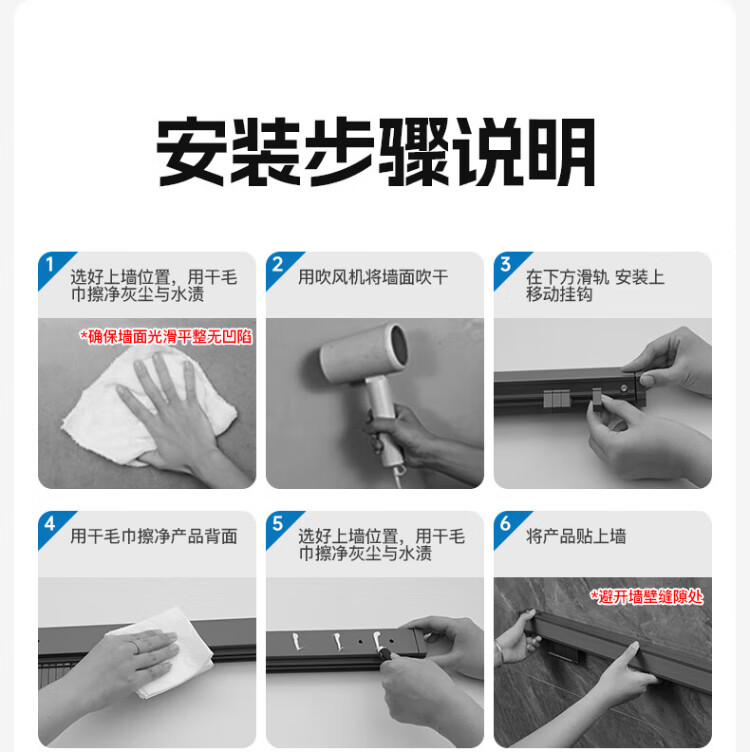 安装步骤说明

1 选好上墙位置，用干毛巾擦净灰尘与水渍

*确保墙面光滑平整无凹陷

2 用吹风机将墙面吹干

3 在下方滑轨 安装上移动挂钩

4 用干毛巾擦净产品背面

5 选好上墙位置，用干毛巾擦净灰尘与水渍

6 将产品贴上墙

*避开墙壁缝隙处