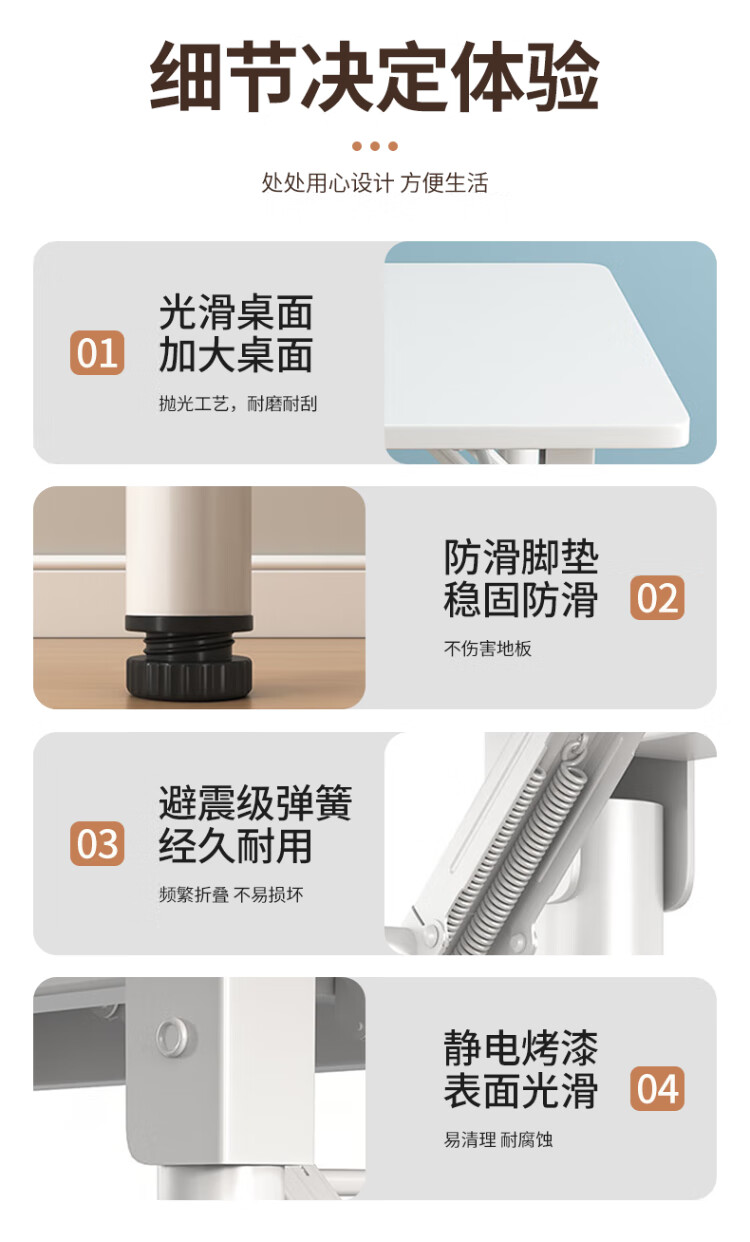 细节决定体验

处处用心设计 方便生活

01
光滑桌面
加大桌面
抛光工艺，耐磨耐刮

防滑脚垫
稳固防滑
02
不伤害地板

03
避震级弹簧
经久耐用
频繁折叠 不易损坏

静电烤漆
表面光滑
04
易清理 耐腐蚀