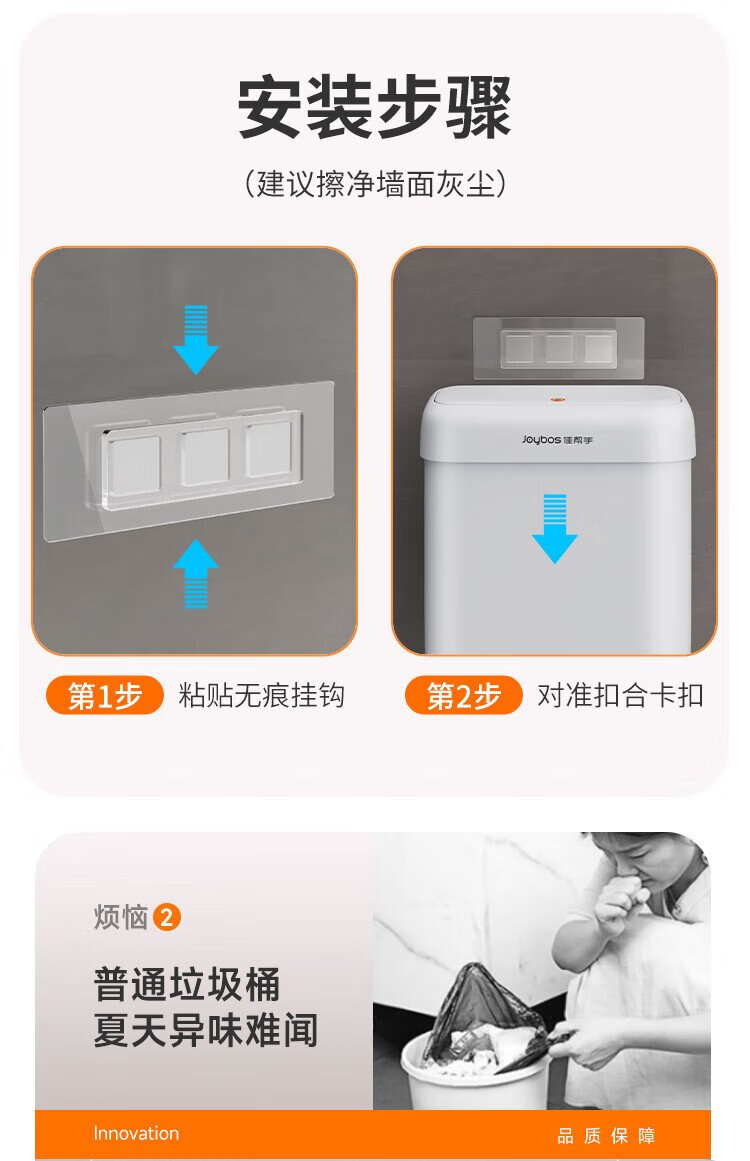 安装步骤

（建议擦净墙面灰尘）

Joybos 佳帮手

第1步 粘贴无痕挂钩

第2步 对准扣合卡扣

烦恼 2

普通垃圾桶
夏天异味难闻

Innovation

品质保障