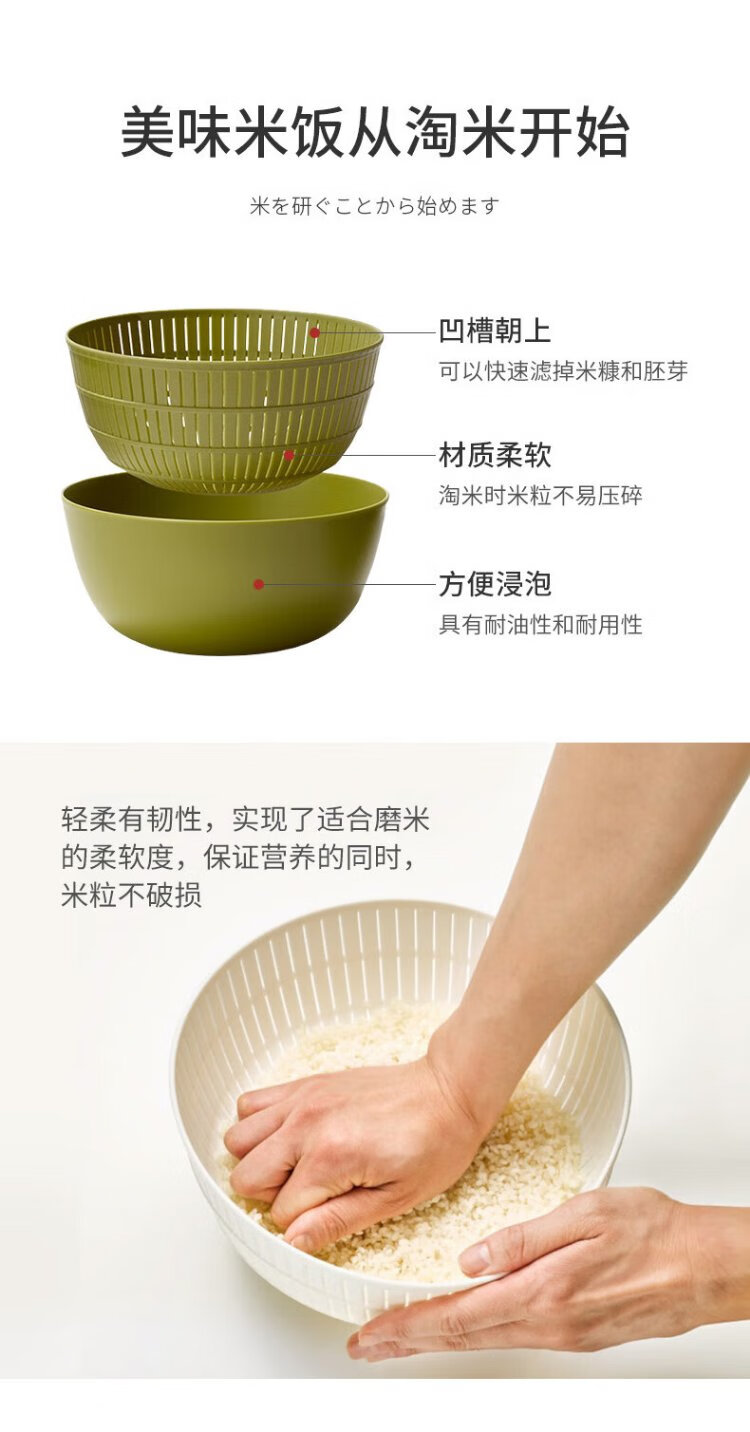 美味米饭从淘米开始

米を研ぐことから始めます

凹槽朝上
可以快速滤掉米糠和胚芽

材质柔软
淘米时米粒不易压碎

方便浸泡
具有耐油性和耐用性

轻柔有韧性，实现了适合磨米的柔软度，保证营养的同时，米粒不破损