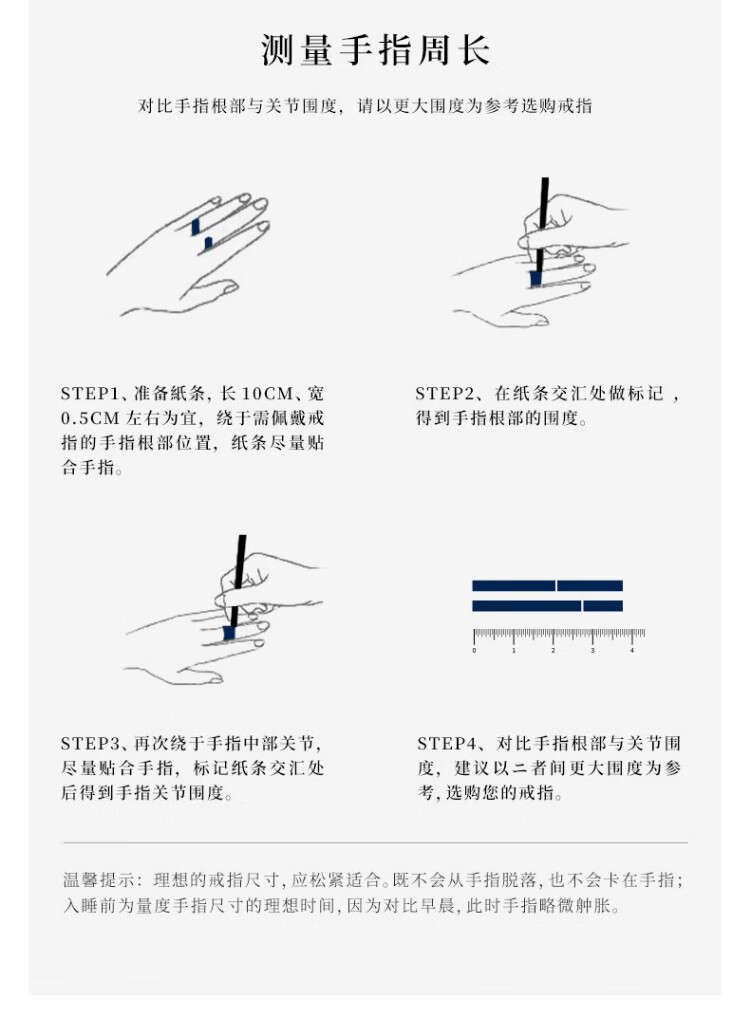 测量手指周长

对比手指根部与关节围度，请以更大围度为参考选购戒指

STEP1、准备纸条，长 10CM、宽 0.5CM 左右为宜，绕于需佩戴戒指的手指根部位置，纸条尽量贴合手指。

STEP2、在纸条交汇处做标记，得到手指根部的围度。

STEP3、再次绕于手指中部关节，尽量贴合手指，标记纸条交汇处后得到手指关节围度。

0 1 2 3 4

STEP4、对比手指根部与关节围度，建议以二者间更大围度为参考，选购您的戒指。

温馨提示：理想的戒指尺寸，应松紧适合。既不会从手指脱落，也不会卡在手指；入睡前为量度手指尺寸的理想时间，因为对比早晨，此时手指略微肿胀。