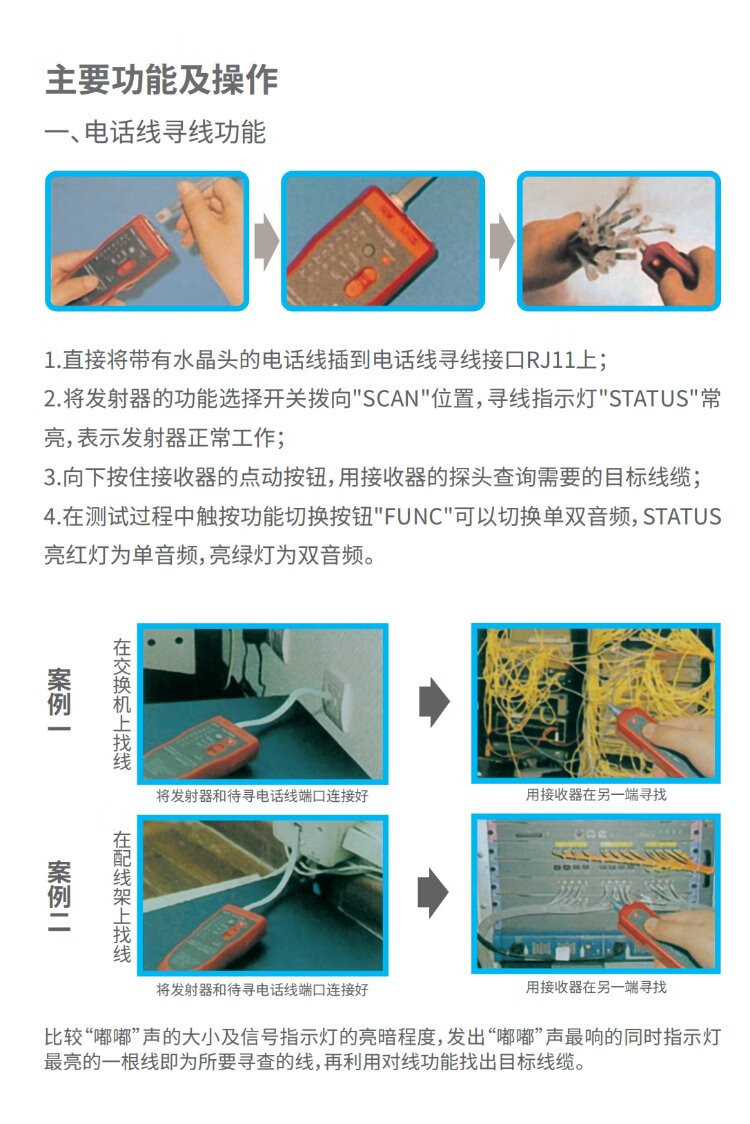 主要功能及操作

一、电话线寻线功能

1.直接将带有水晶头的电话线插到电话线寻线接口RJ11上；
2.将发射器的功能选择开关拨向"SCAN"位置，寻线指示灯"STATUS"常亮，表示发射器正常工作；
3.向下按住接收器的点动按钮，用接收器的探头查询需要的目标线缆；
4.在测试过程中触按功能切换按钮"FUNC"可以切换单双音频，STATUS亮红灯为单音频，亮绿灯为双音频。

案例一

在交换机上找线

将发射器和待寻电话线端口连接好

用接收器在另一端寻找

案例二

在配线架上找线

将发射器和待寻电话线端口连接好

用接收器在另一端寻找

比较“嘟嘟”声的大小及信号指示灯的亮暗程度，发出“嘟嘟”声最响的同时指示灯最亮的一根线即为所要寻查的线，再利用对线功能找出目标线缆。