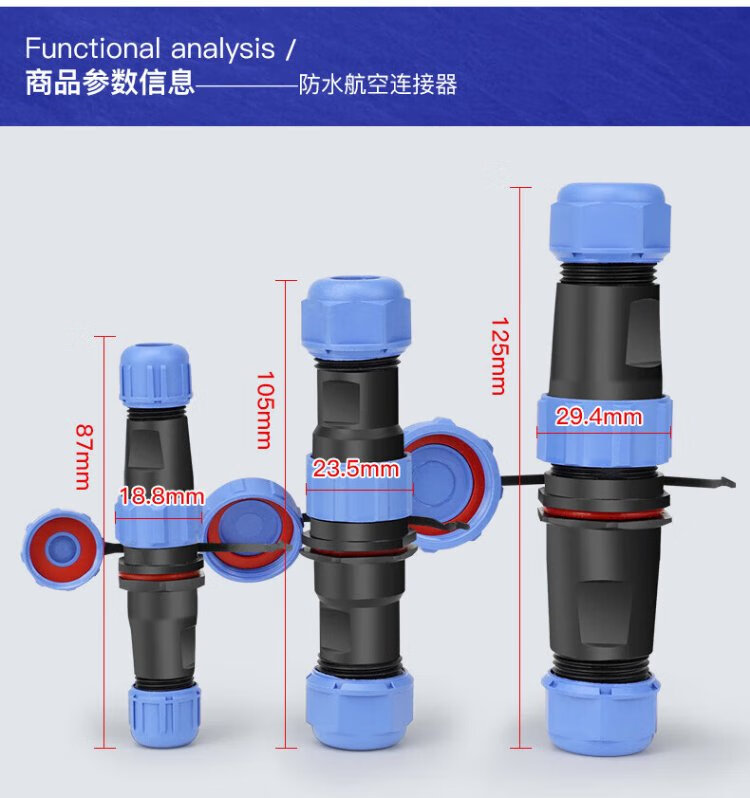 Functional analysis /
商品参数信息————防水航空连接器

87mm
18.8mm
105mm
23.5mm
125mm
29.4mm