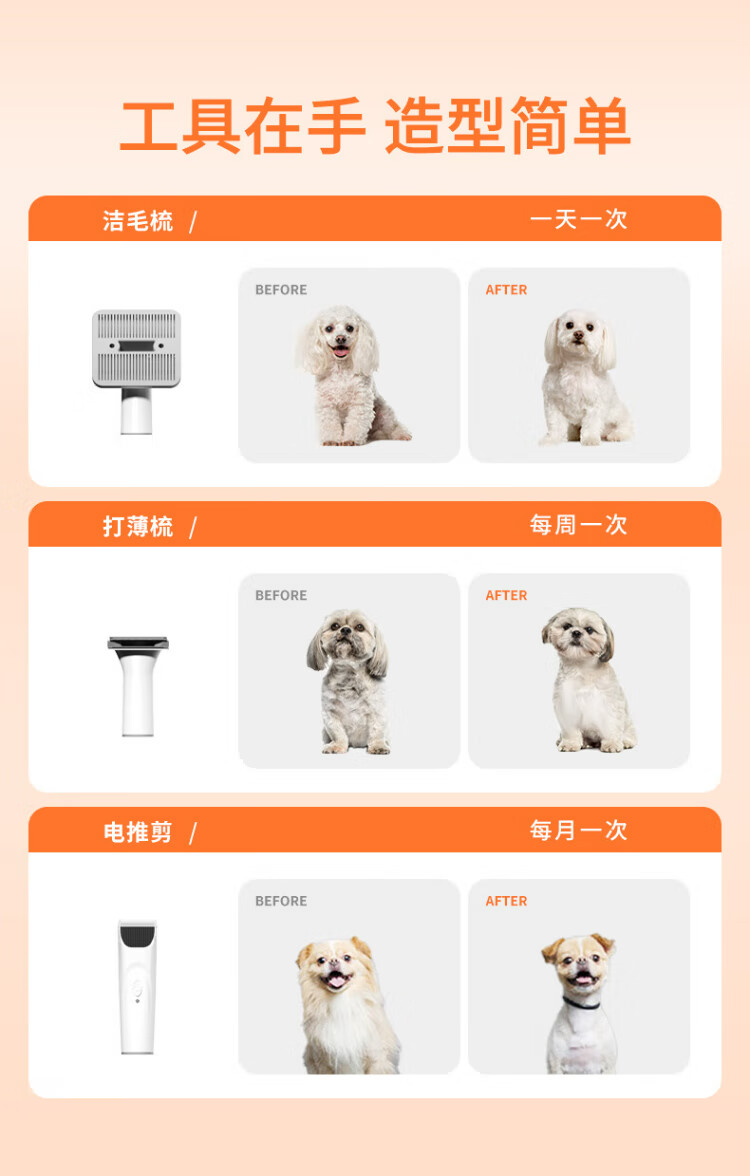 工具在手 造型简单

洁毛梳 /
一天一次

BEFORE

AFTER

打薄梳 /
每周一次

BEFORE

AFTER

电推剪 /
每月一次

BEFORE

AFTER