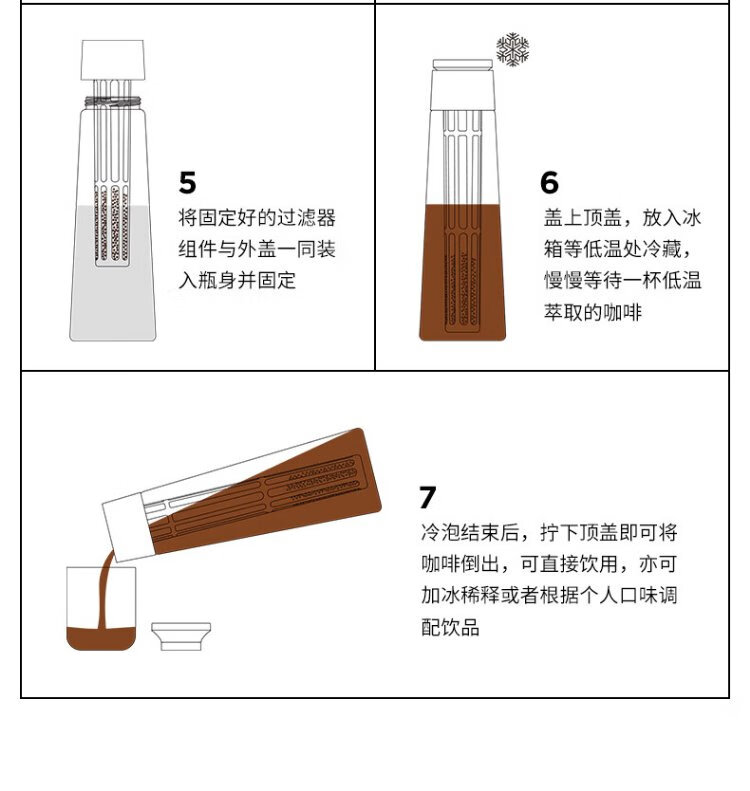 5
将固定好的过滤器组件与外盖一同装入瓶身并固定

6
盖上顶盖，放入冰箱等低温处冷藏，慢慢等待一杯低温萃取的咖啡

7
冷泡结束后，拧下顶盖即可将咖啡倒出，可直接饮用，亦可加冰稀释或者根据个人口味调配饮品