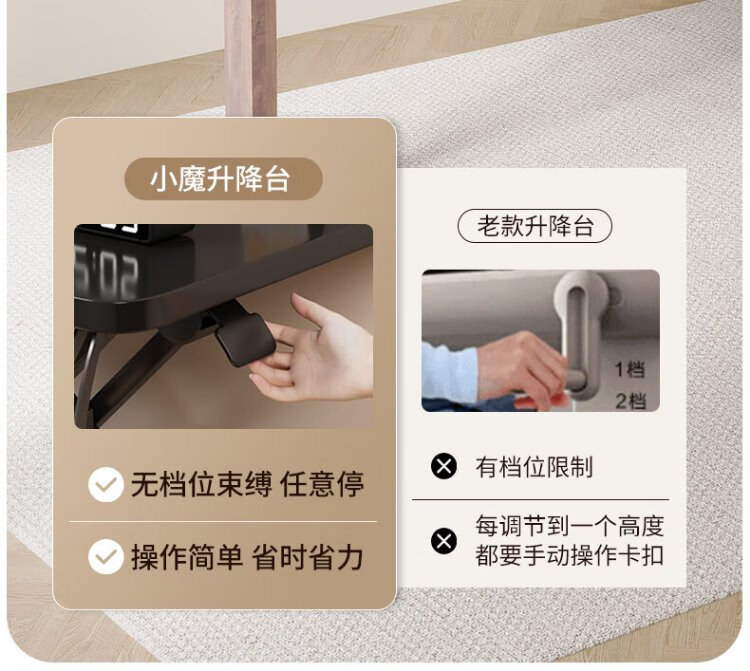 小魔升降台

5:02

无档位束缚 任意停

操作简单 省时省力

老款升降台

1档
2档

有档位限制

每调节到一个高度都要手动操作卡扣