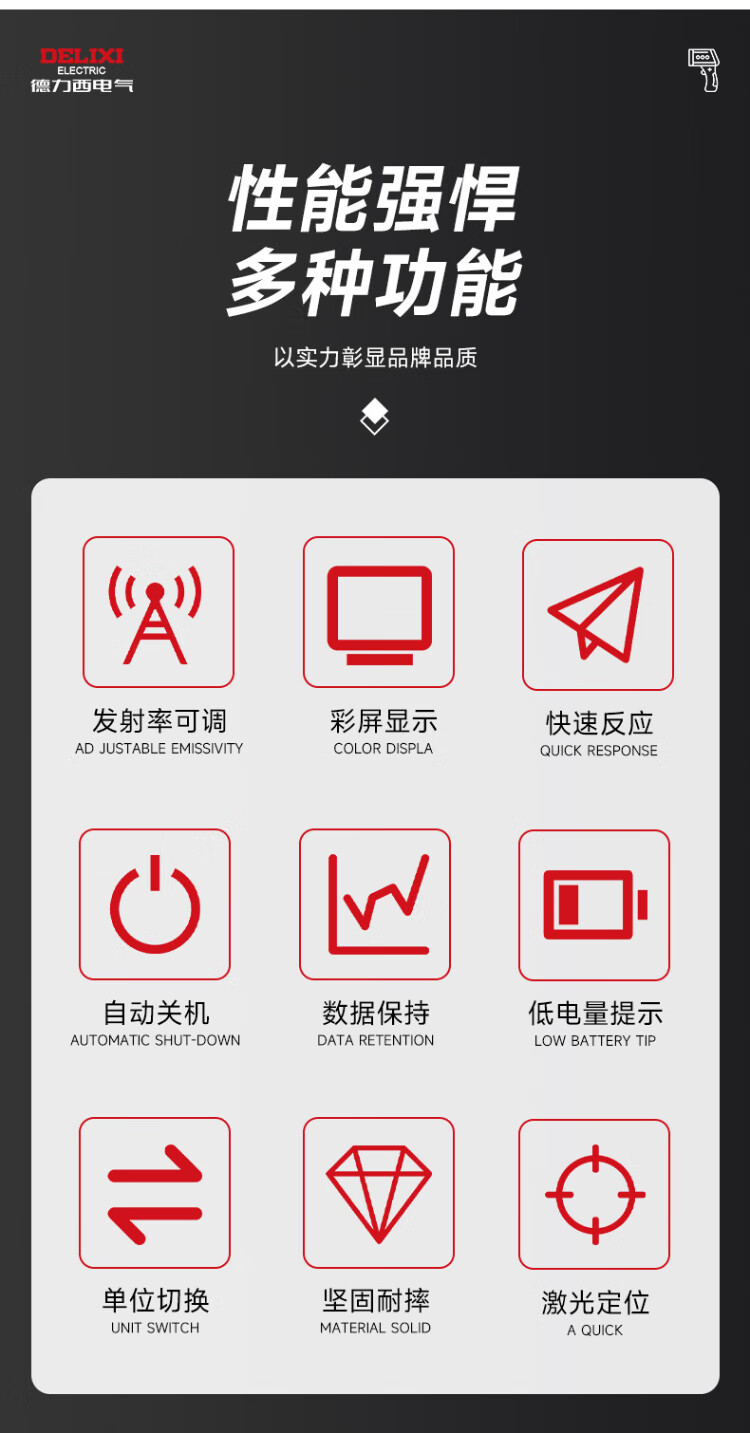 DELIXI
ELECTRIC
德力西电气

性能强悍
多种功能

以实力彰显品牌品质

发射率可调
AD JUSTABLE EMISSIVITY

彩屏显示
COLOR DISPLA

快速反应
QUICK RESPONSE

自动关机
AUTOMATIC SHUT-DOWN

数据保持
DATA RETENTION

低电量提示
LOW BATTERY TIP

单位切换
UNIT SWITCH

坚固耐摔
MATERIAL SOLID

激光定位
A QUICK