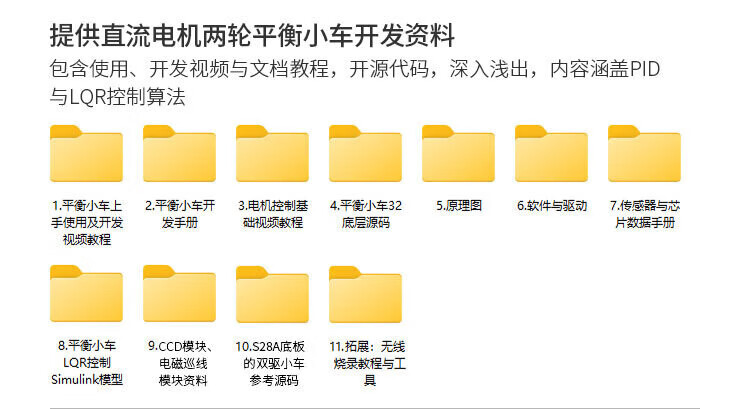 提供直流电机两轮平衡小车开发资料

包含使用、开发视频与文档教程，开源代码，深入浅出，内容涵盖PID与LQR控制算法

1.平衡小车上手使用及开发视频教程

2.平衡小车开发手册

3.电机控制基础视频教程

4.平衡小车32底层源码

5.原理图

6.软件与驱动

7.传感器与芯片数据手册

8.平衡小车LQR控制Simulink模型

9.CCD模块、电磁巡线模块资料

10.S28A底板的双驱小车参考源码

11.拓展：无线烧录教程与工具