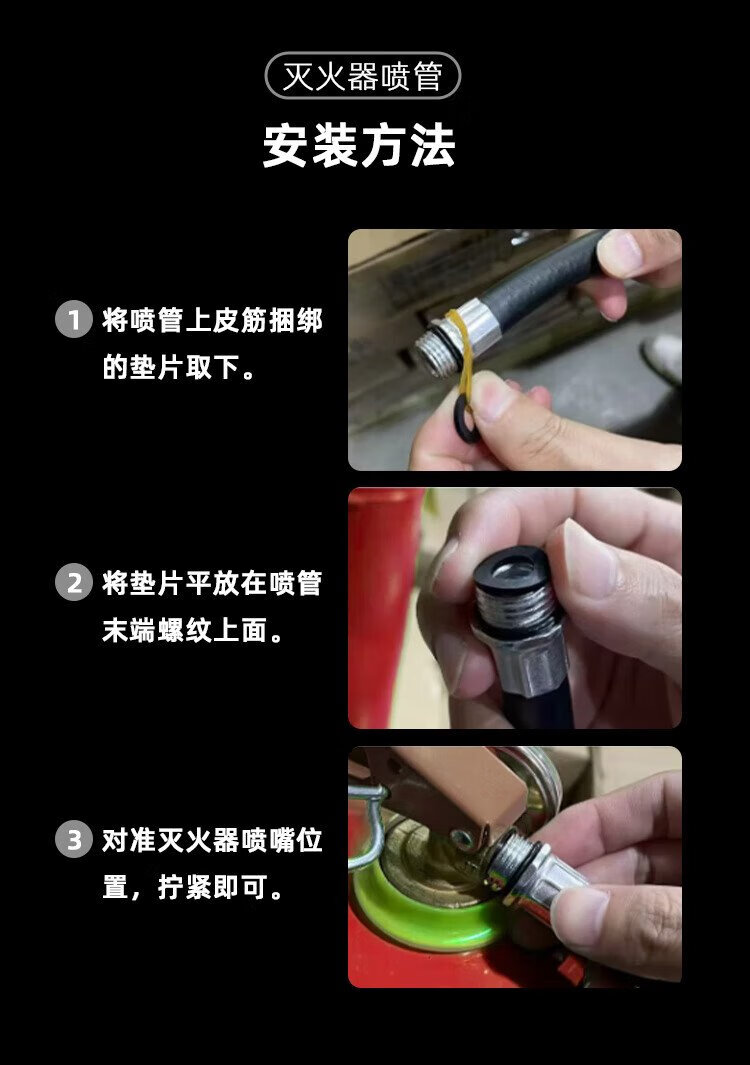 灭火器喷管

安装方法

1 将喷管上皮筋捆绑的垫片取下。

2 将垫片平放在喷管末端螺纹上面。

3 对准灭火器喷嘴位置，拧紧即可。