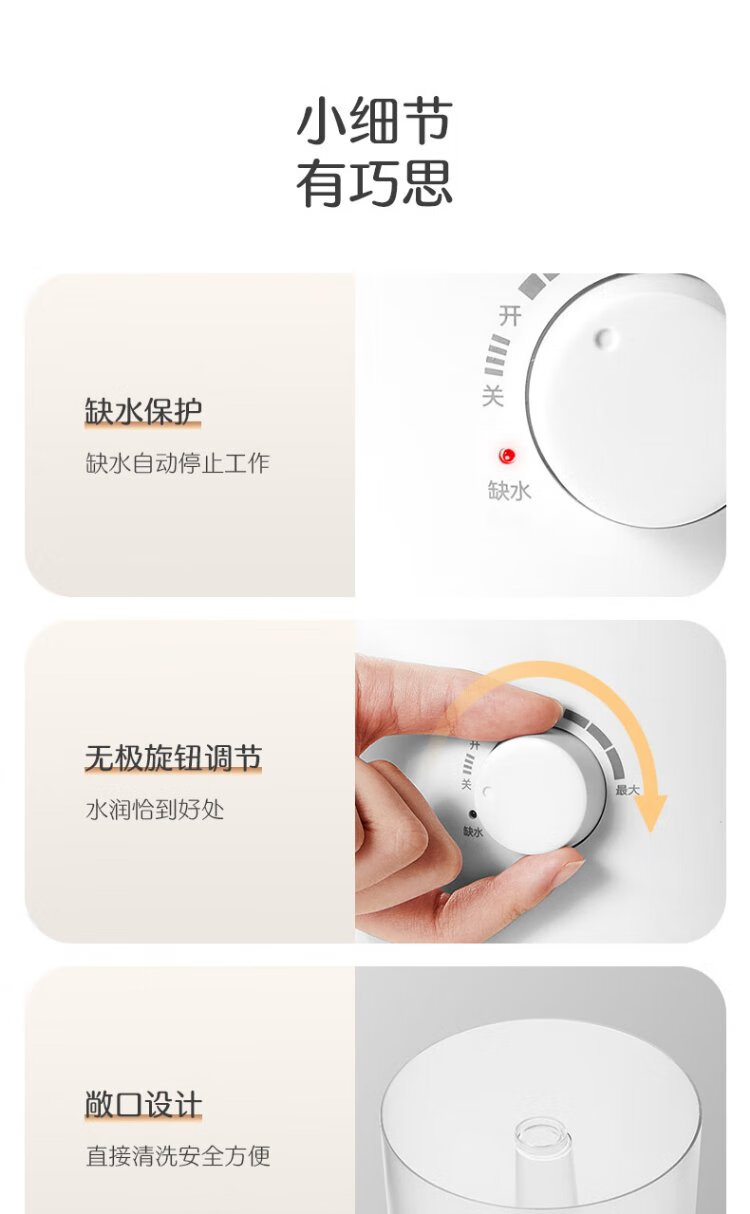 小细节
有巧思

缺水保护
缺水自动停止工作

开
关
缺水

无极旋钮调节
水润恰到好处

开
关
缺水
最大

敞口设计
直接清洗安全方便