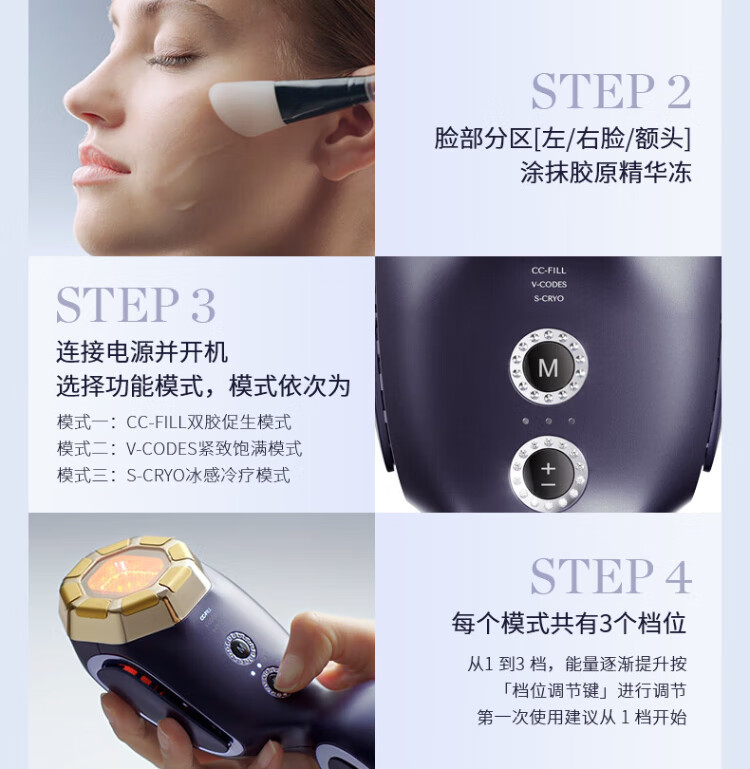 STEP 2
脸部分区[左/右脸/额头]
涂抹胶原精华冻

STEP 3
连接电源并开机
选择功能模式，模式依次为
模式一：CC-FILL双胶促生模式
模式二：V-CODES紧致饱满模式
模式三：S-CRYO冰感冷疗模式

CC-FILL
V-CODES
S-CRYO
M
+
−

STEP 4
每个模式共有3个档位
从1 到3 档，能量逐渐提升按
「档位调节键」进行调节
第一次使用建议从 1 档开始