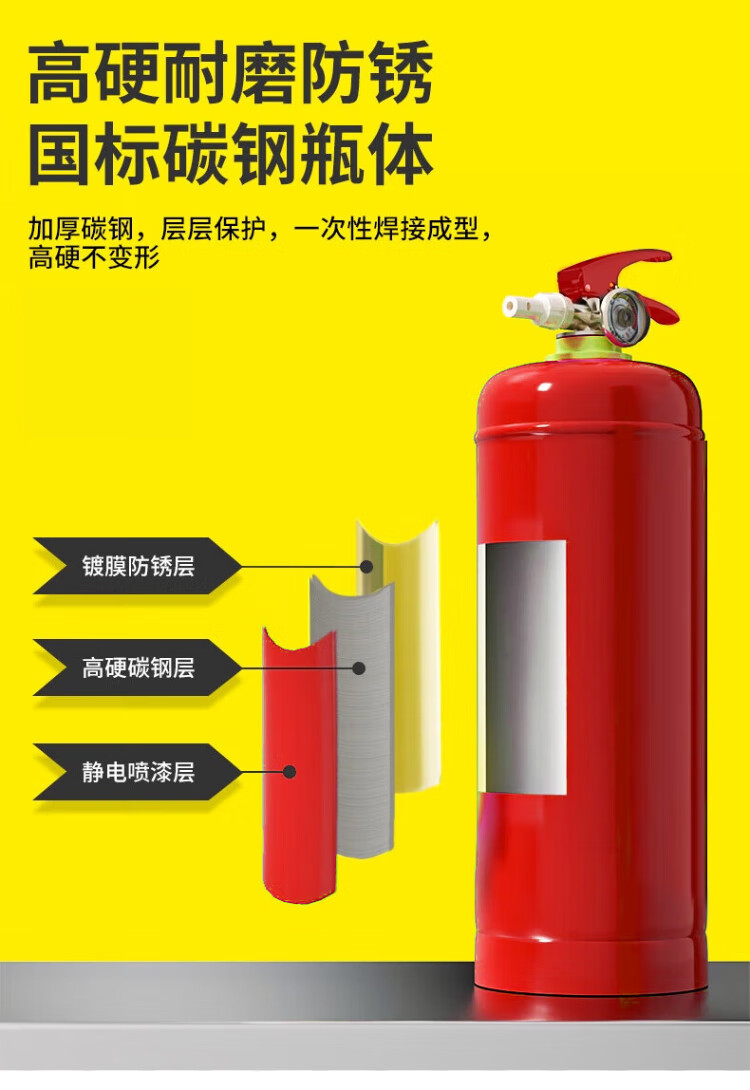 高硬耐磨防锈
国标碳钢瓶体

加厚碳钢，层层保护，一次性焊接成型，高硬不变形

镀膜防锈层

高硬碳钢层

静电喷漆层