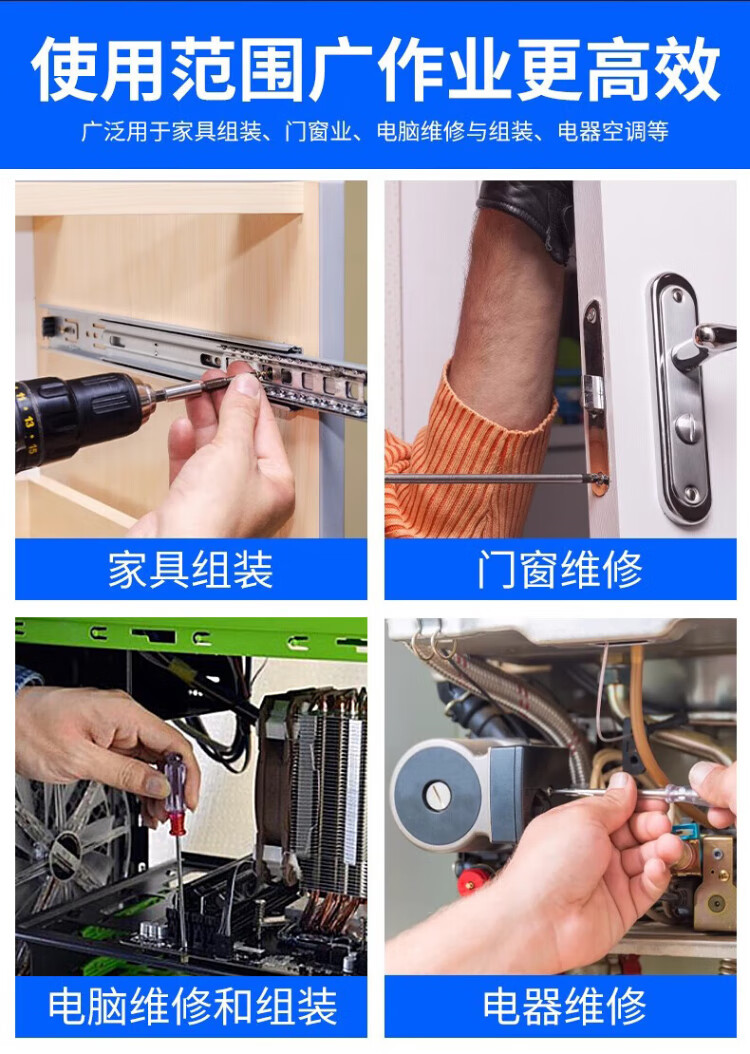 使用范围广作业更高效

广泛用于家具组装、门窗业、电脑维修与组装、电器空调等

家具组装

门窗维修

电脑维修和组装

电器维修