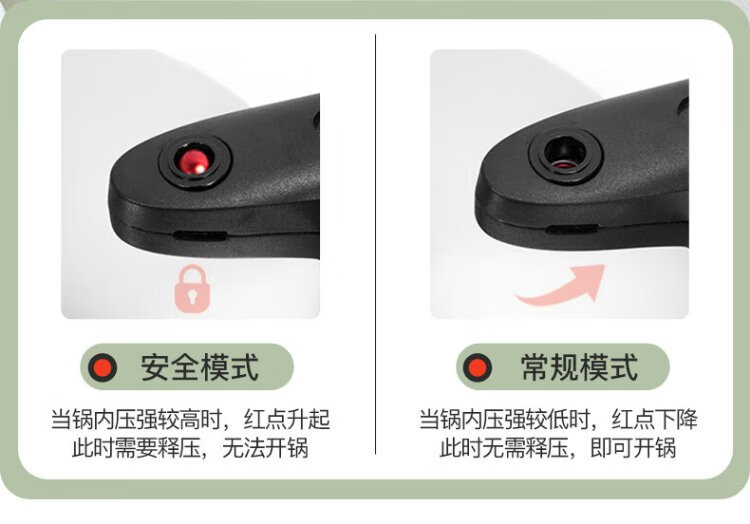 安全模式

当锅内压强较高时，红点升起
此时需要释压，无法开锅

常规模式

当锅内压强较低时，红点下降
此时无需释压，即可开锅