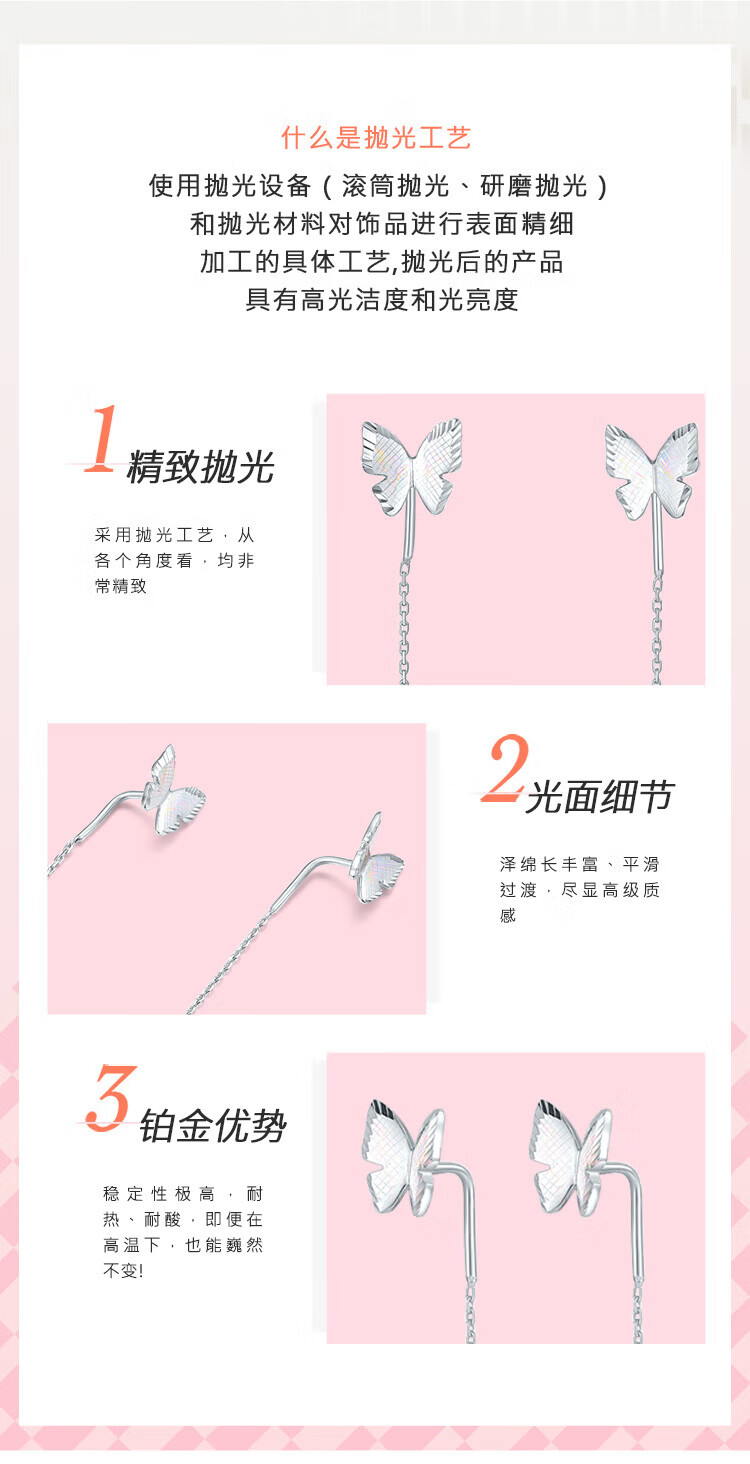 什么是抛光工艺

使用抛光设备（滚筒抛光、研磨抛光）和抛光材料对饰品进行表面精细加工的具体工艺,抛光后的产品具有高光洁度和光亮度

1 精致抛光

采用抛光工艺，从各个角度看，均非常精致

2 光面细节

泽绵长丰富、平滑过渡，尽显高级质感

3 铂金优势

稳定性极高，耐热、耐酸，即便在高温下，也能巍然不变!