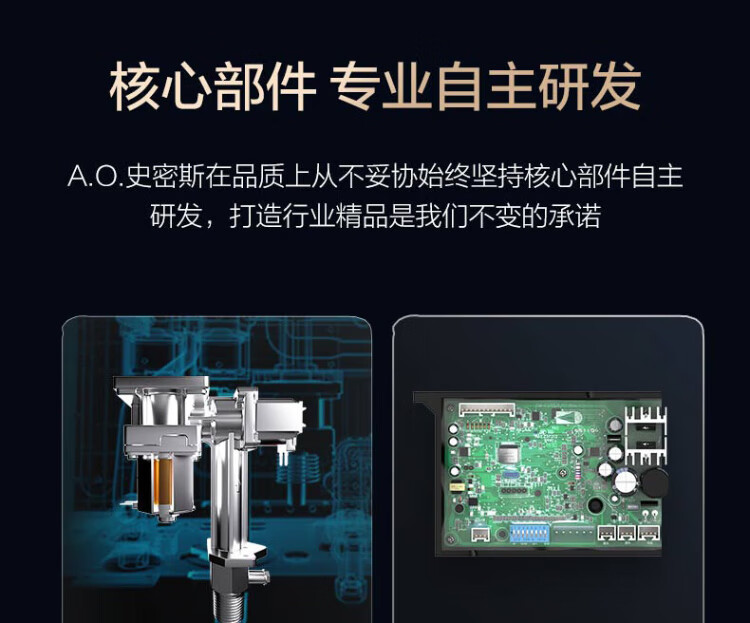 核心部件 专业自主研发

A.O.史密斯在品质上从不妥协始终坚持核心部件自主研发，打造行业精品是我们不变的承诺