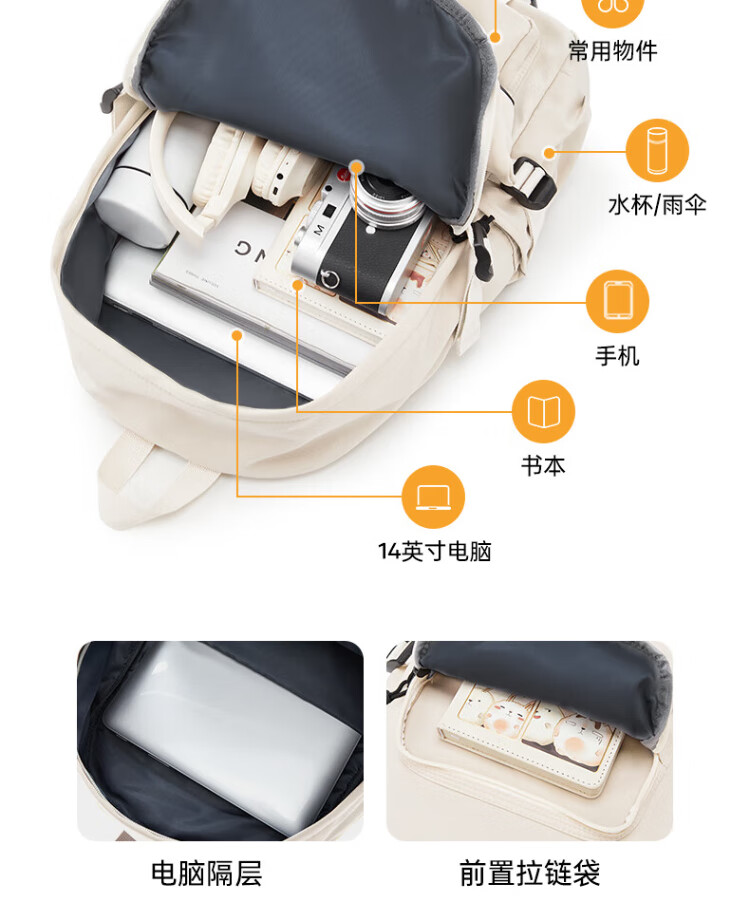 常用物件

水杯/雨伞

手机

书本

14英寸电脑

电脑隔层

前置拉链袋