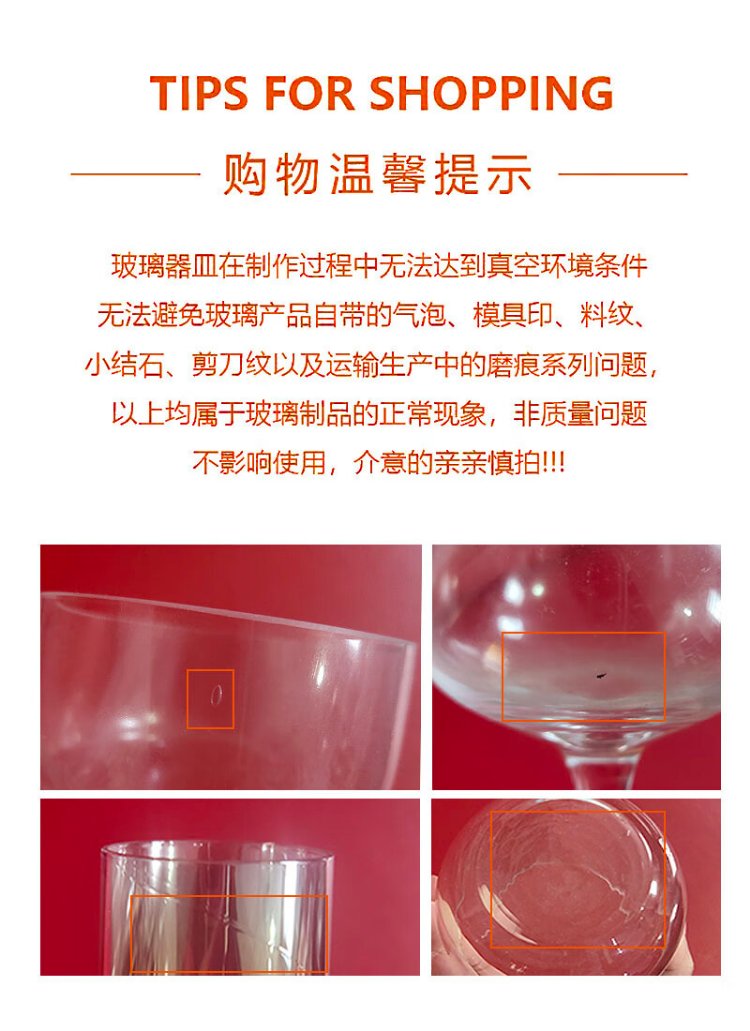 TIPS FOR SHOPPING

购物温馨提示

玻璃器皿在制作过程中无法达到真空环境条件
无法避免玻璃产品自带的气泡、模具印、料纹、
小结石、剪刀纹以及运输生产中的磨痕系列问题，
以上均属于玻璃制品的正常现象，非质量问题
不影响使用，介意的亲亲慎拍!!!