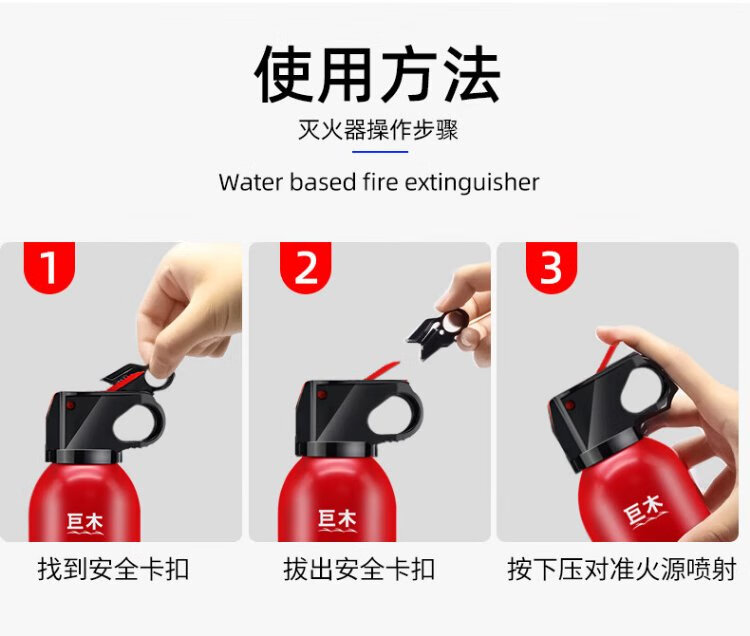 使用方法

灭火器操作步骤

Water based fire extinguisher

1

巨木

找到安全卡扣

2

巨木

拔出安全卡扣

3

巨木

按下压对准火源喷射