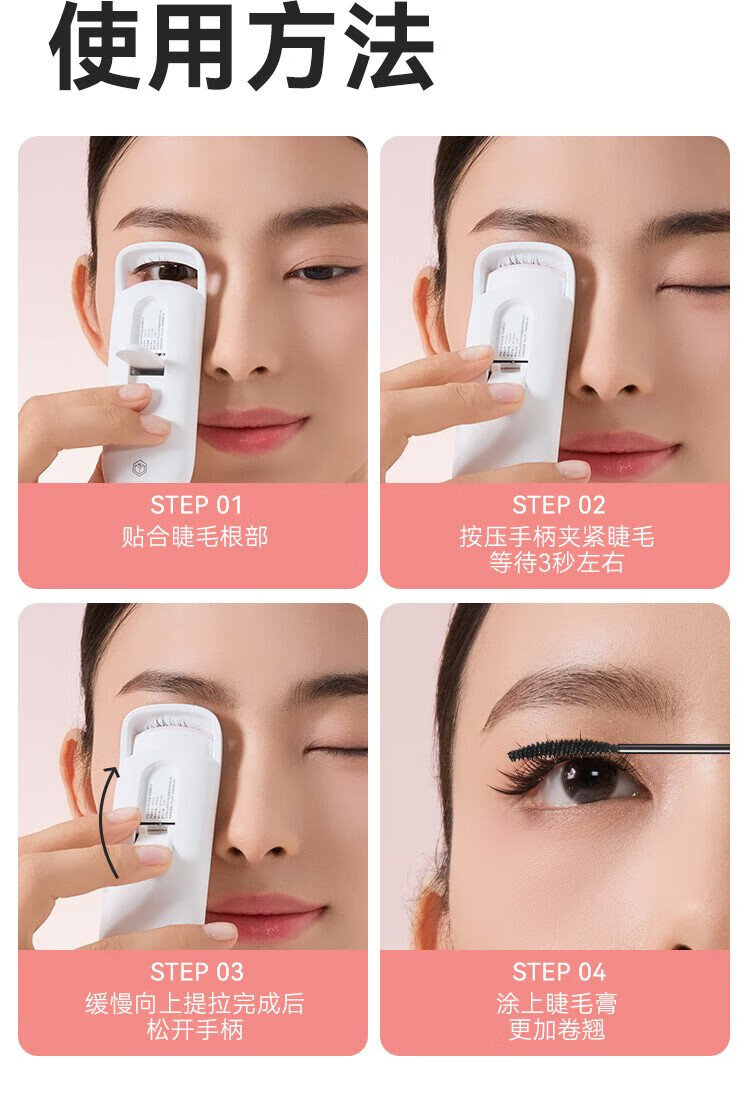 使用方法

STEP 01
贴合睫毛根部

STEP 02
按压手柄夹紧睫毛
等待3秒左右

STEP 03
缓慢向上提拉完成后
松开手柄

STEP 04
涂上睫毛膏
更加卷翘