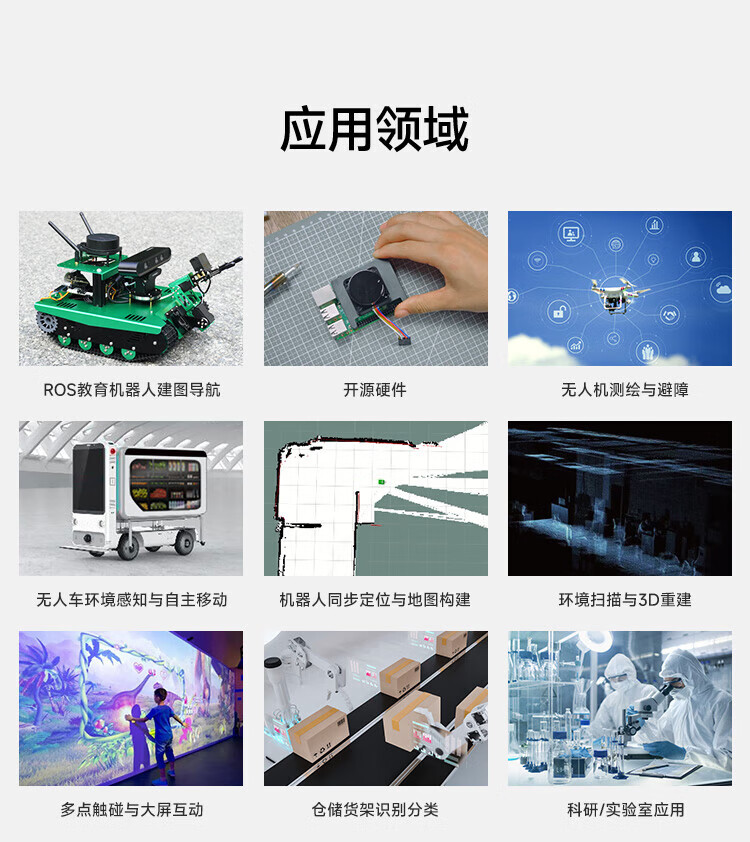 应用领域

ROS教育机器人建图导航

开源硬件

无人机测绘与避障

无人车环境感知与自主移动

机器人同步定位与地图构建

环境扫描与3D重建

多点触碰与大屏互动

仓储货架识别分类

科研/实验室应用