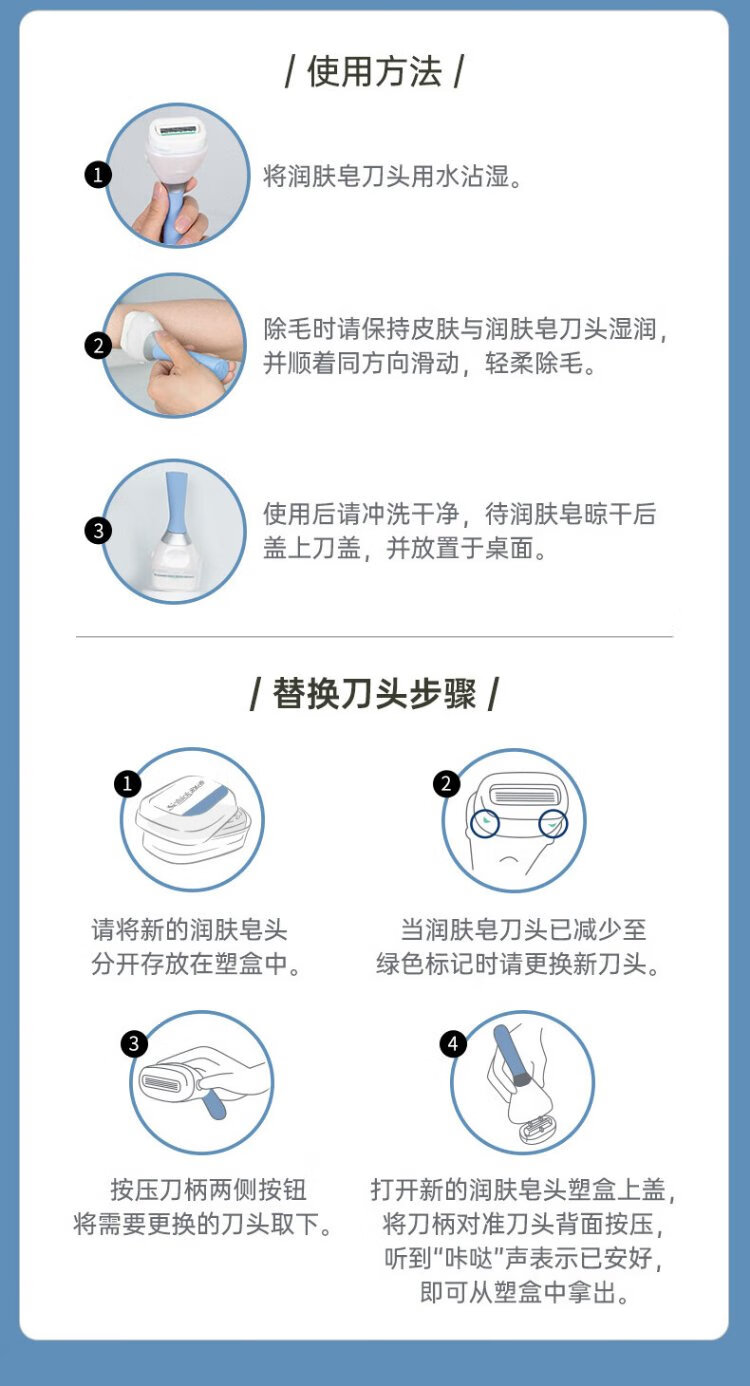 / 使用方法 /

1 将润肤皂刀头用水沾湿。

2 除毛时请保持皮肤与润肤皂刀头湿润，并顺着同方向滑动，轻柔除毛。

3 使用后请冲洗干净，待润肤皂晾干后盖上刀盖，并放置于桌面。

/ 替换刀头步骤 /

1 请将新的润肤皂头分开存放在塑盒中。

2 当润肤皂刀头已减少至绿色标记时请更换新刀头。

3 按压刀柄两侧按钮将需要更换的刀头取下。

4 打开新的润肤皂头塑盒上盖，将刀柄对准刀头背面按压，听到“咔哒”声表示已安好，即可从塑盒中拿出。