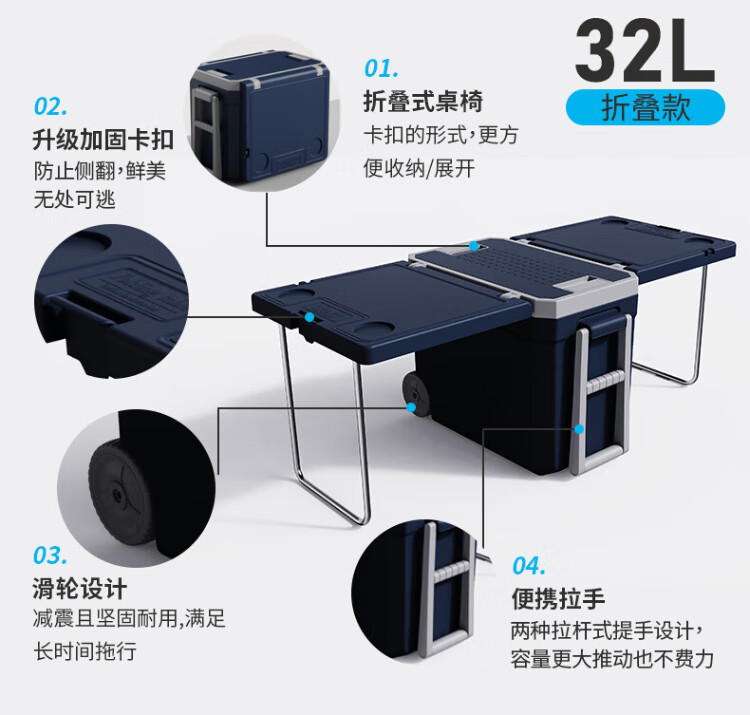 32L
折叠款

01.
折叠式桌椅
卡扣的形式，更方便收纳/展开

02.
升级加固卡扣
防止侧翻，鲜美无处可逃

03.
滑轮设计
减震且坚固耐用，满足长时间拖行

04.
便携拉手
两种拉杆式提手设计，容量更大推动也不费力