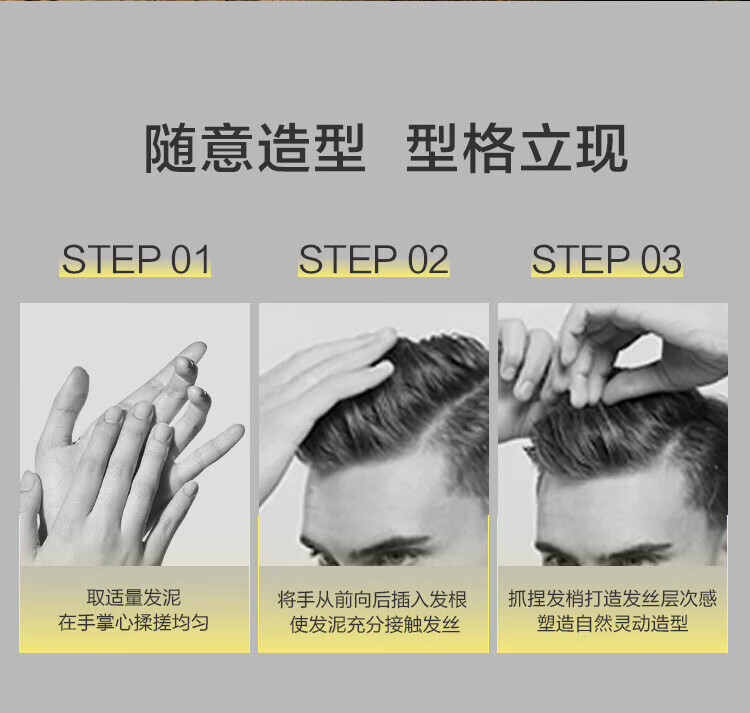 随意造型 型格立现

STEP 01

取适量发泥
在手掌心揉搓均匀

STEP 02

将手从前向后插入发根
使发泥充分接触发丝

STEP 03

抓捏发梢打造发丝层次感
塑造自然灵动造型