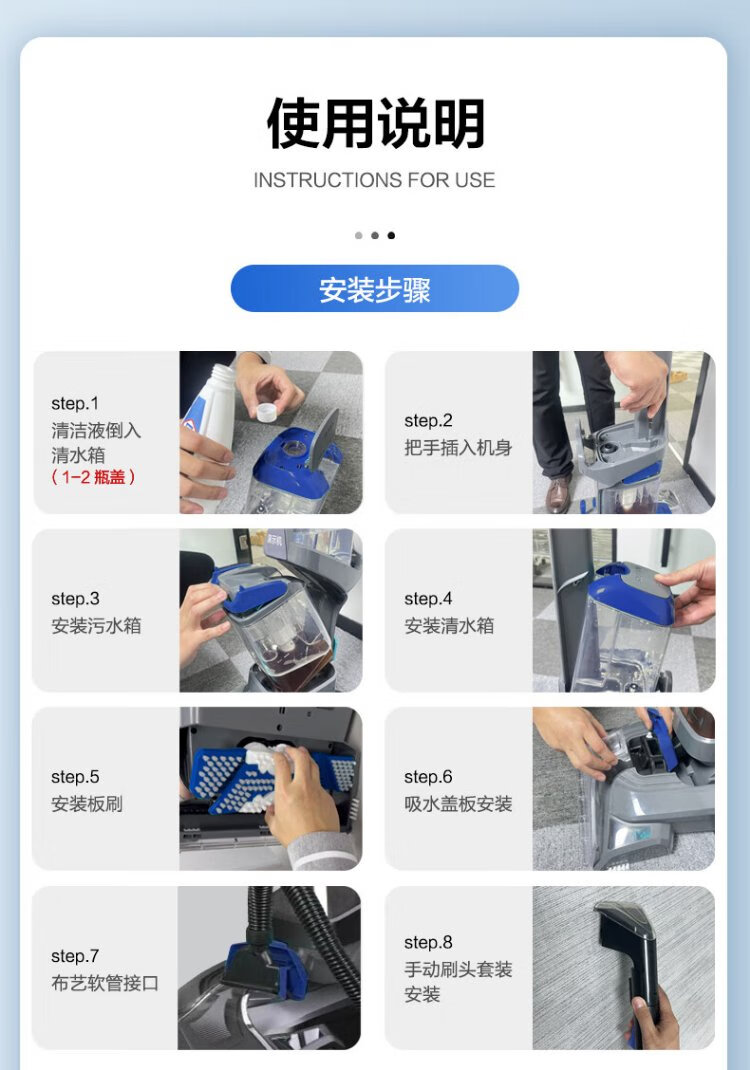 使用说明
INSTRUCTIONS FOR USE

安装步骤

step.1
清洁液倒入清水箱
（1-2 瓶盖）

step.2
把手插入机身

step.3
安装污水箱

step.4
安装清水箱

step.5
安装板刷

step.6
吸水盖板安装

step.7
布艺软管接口

step.8
手动刷头套装安装