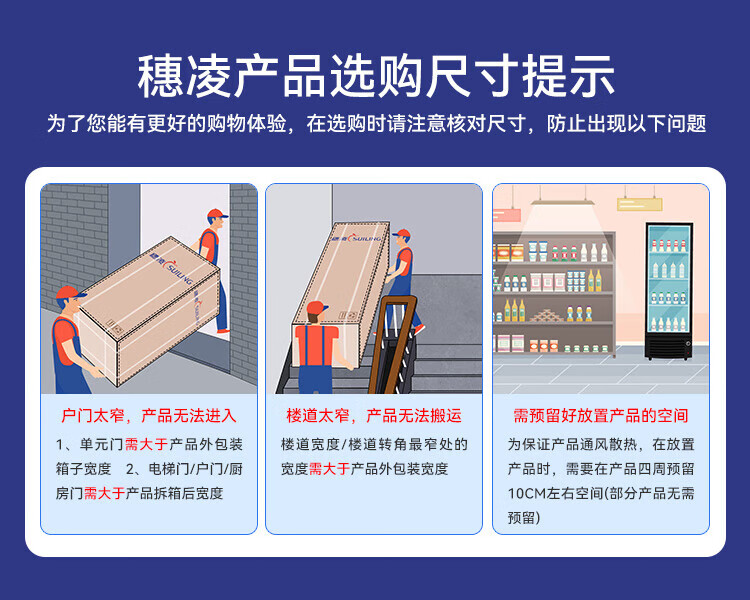 穗凌产品选购尺寸提示

为了您能有更好的购物体验，在选购时请注意核对尺寸，防止出现以下问题

穗凌 SUILING

穗凌 SUILING

户门太窄，产品无法进入

1、单元门需大于产品外包装箱子宽度　2、电梯门/户门/厨房门需大于产品拆箱后宽度

楼道太窄，产品无法搬运

楼道宽度/楼道转角最窄处的宽度需大于产品外包装宽度

需预留好放置产品的空间

为保证产品通风散热，在放置产品时，需要在产品四周预留10CM左右空间(部分产品无需预留)