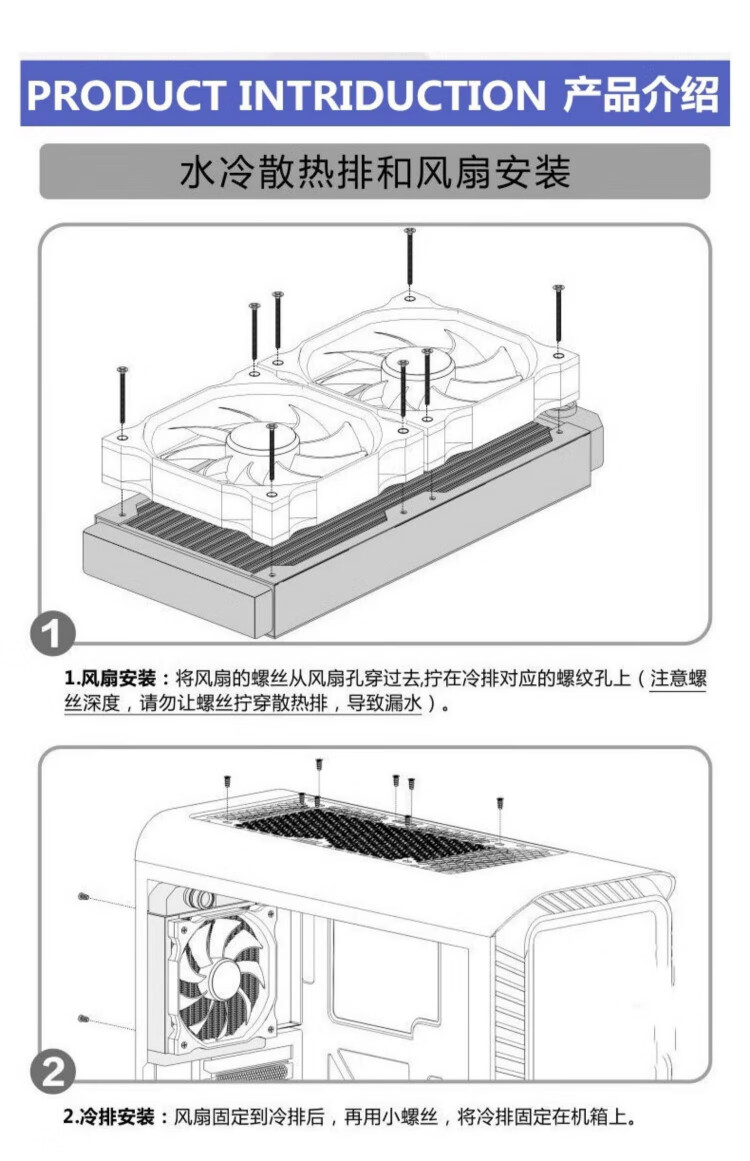 PRODUCT INTRIDUCTION 产品介绍

水冷散热排和风扇安装

1

1.风扇安装：将风扇的螺丝从风扇孔穿过去,拧在冷排对应的螺纹孔上（注意螺丝深度，请勿让螺丝拧穿散热排，导致漏水）。

2

2.冷排安装：风扇固定到冷排后，再用小螺丝，将冷排固定在机箱上。