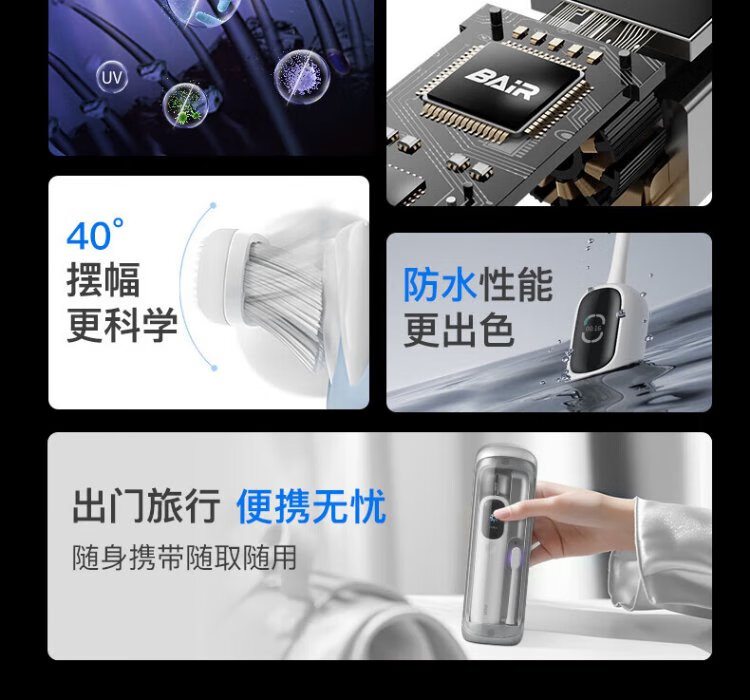 UV

BAiR

40°
摆幅
更科学

防水性能
更出色

出门旅行 便携无忧
随身携带随取随用