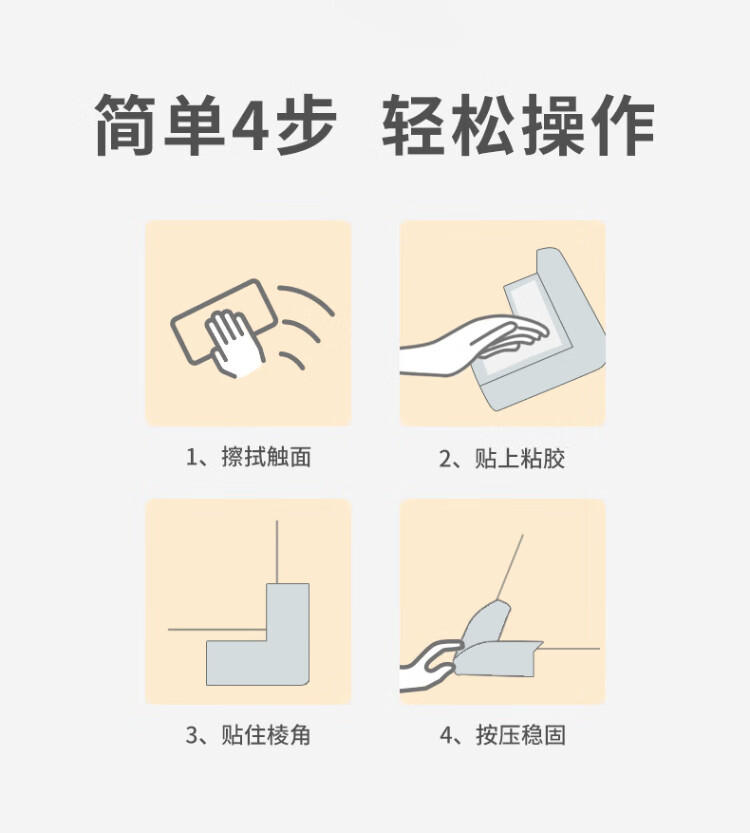 简单4步 轻松操作

1、擦拭触面

2、贴上粘胶

3、贴住棱角

4、按压稳固