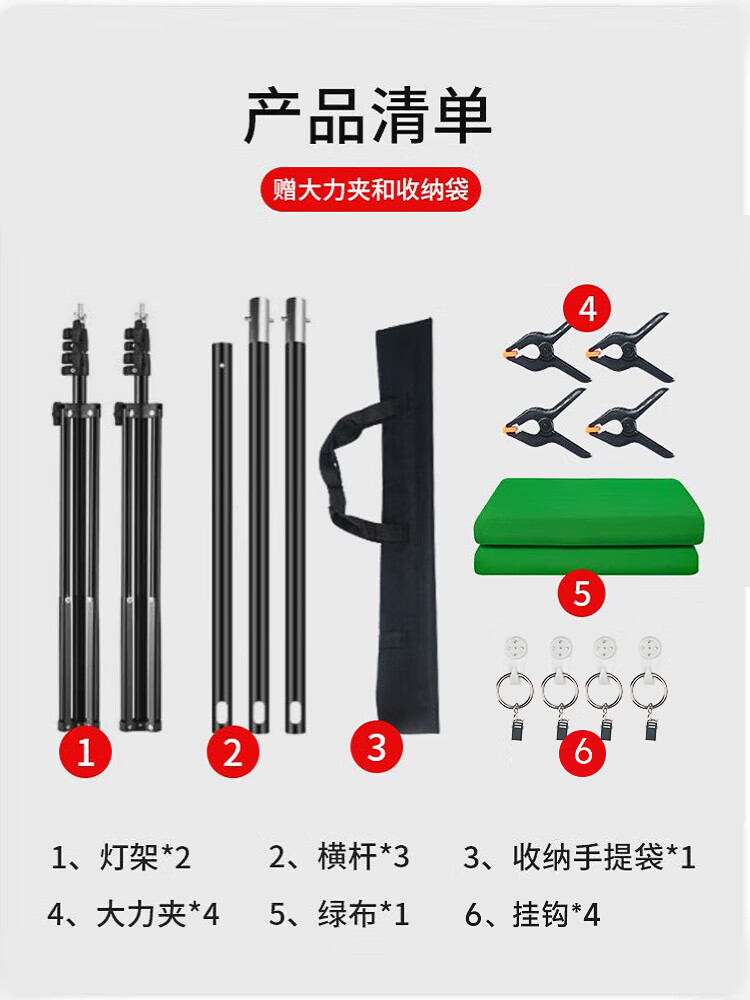 产品清单

赠大力夹和收纳袋

4

5

6

1

2

3

1、灯架*2　2、横杆*3　3、收纳手提袋*1

4、大力夹*4　5、绿布*1　6、挂钩*4