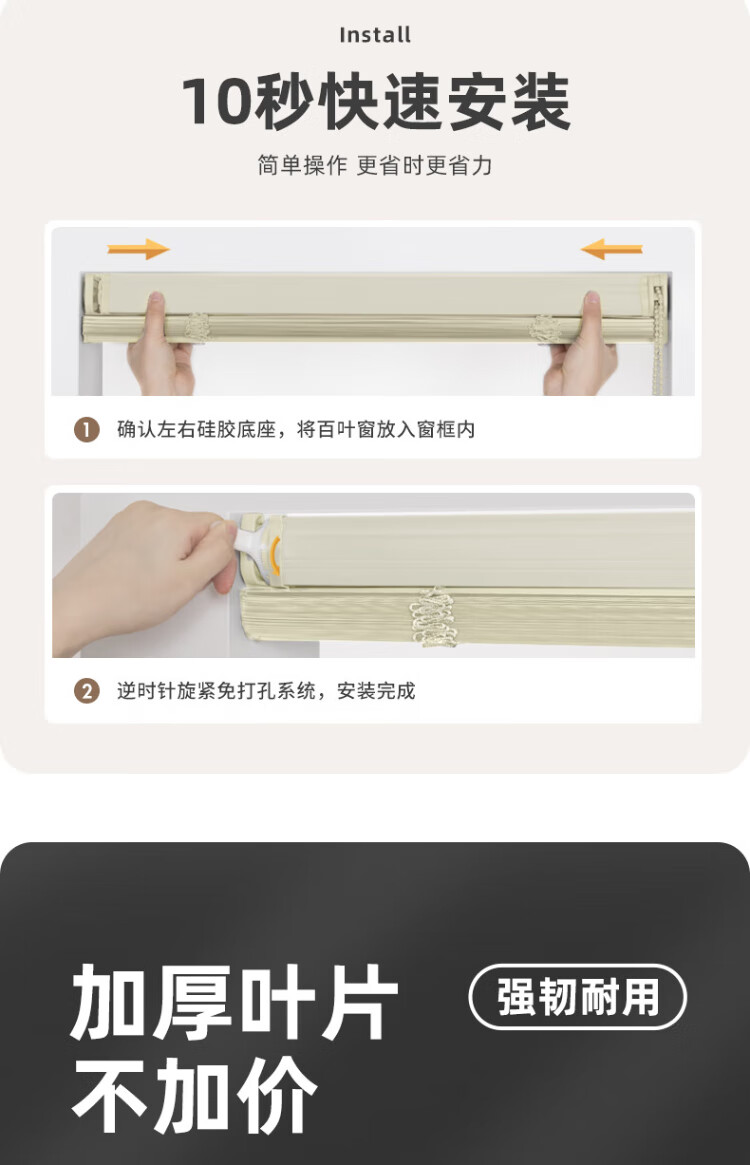 Install

10秒快速安装

简单操作 更省时更省力

1 确认左右硅胶底座，将百叶窗放入窗框内

2 逆时针旋紧免打孔系统，安装完成

加厚叶片
不加价

强韧耐用