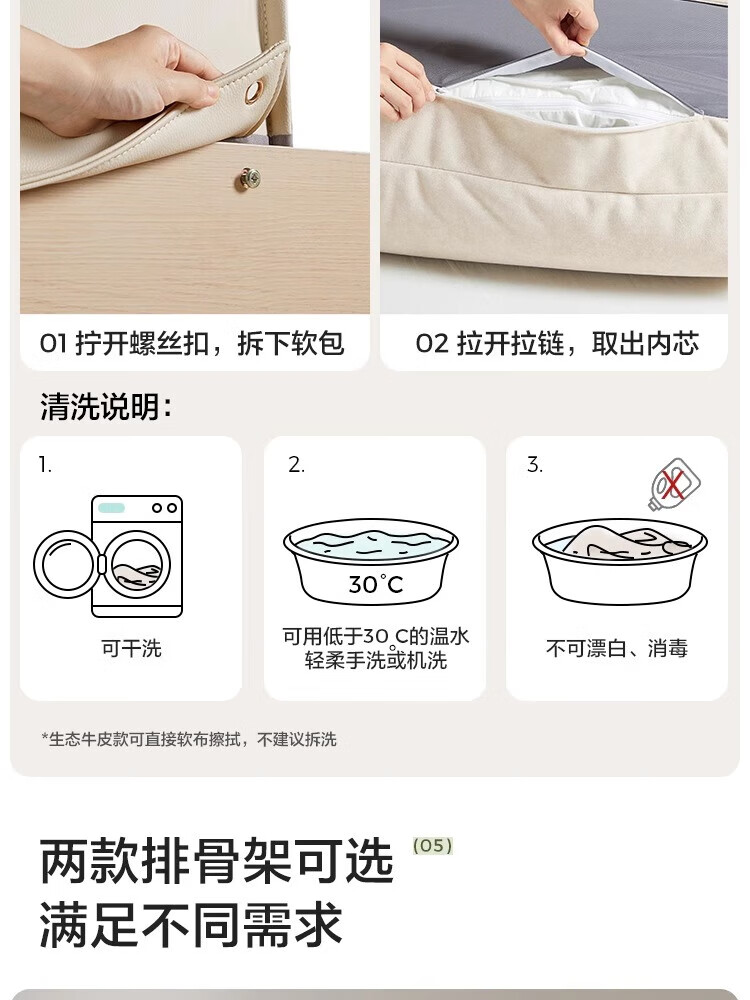 01 拧开螺丝扣，拆下软包

02 拉开拉链，取出内芯

清洗说明：

1.

可干洗

2.

30°C

可用低于30°C的温水轻柔手洗或机洗

3.

不可漂白、消毒

*生态牛皮款可直接软布擦拭，不建议拆洗

两款排骨架可选 (05)
满足不同需求