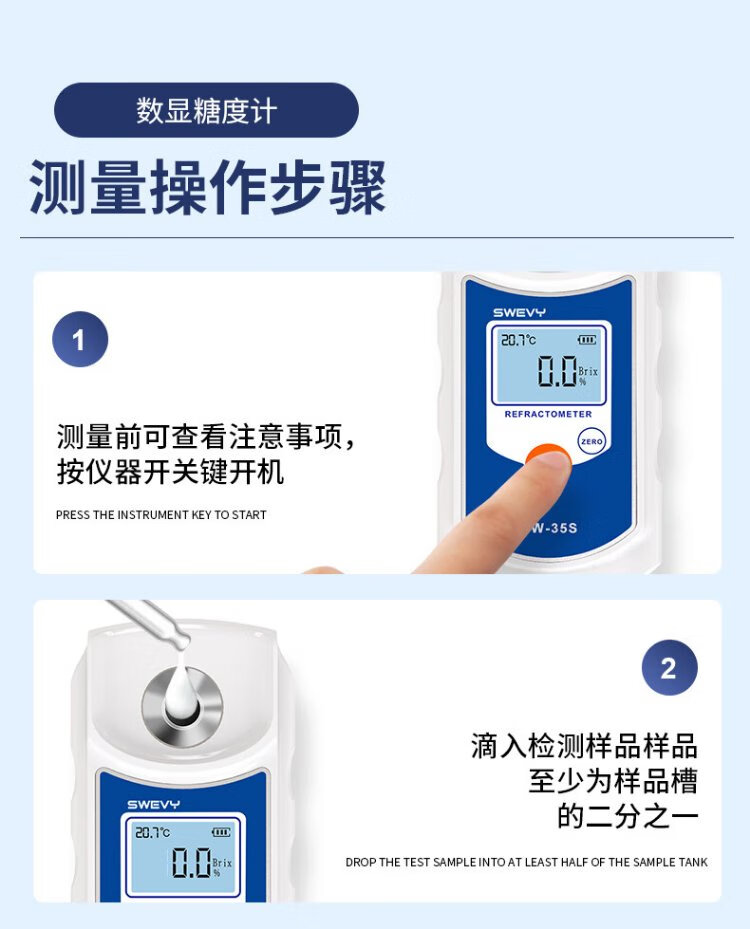 数显糖度计

测量操作步骤

1

测量前可查看注意事项，按仪器开关键开机

PRESS THE INSTRUMENT KEY TO START

SWEVY

20.7°C

0.0 Brix %

REFRACTOMETER

ZERO

W-35S

2

滴入检测样品样品至少为样品槽的二分之一

DROP THE TEST SAMPLE INTO AT LEAST HALF OF THE SAMPLE TANK

SWEVY

20.7°C

0.0 Brix %