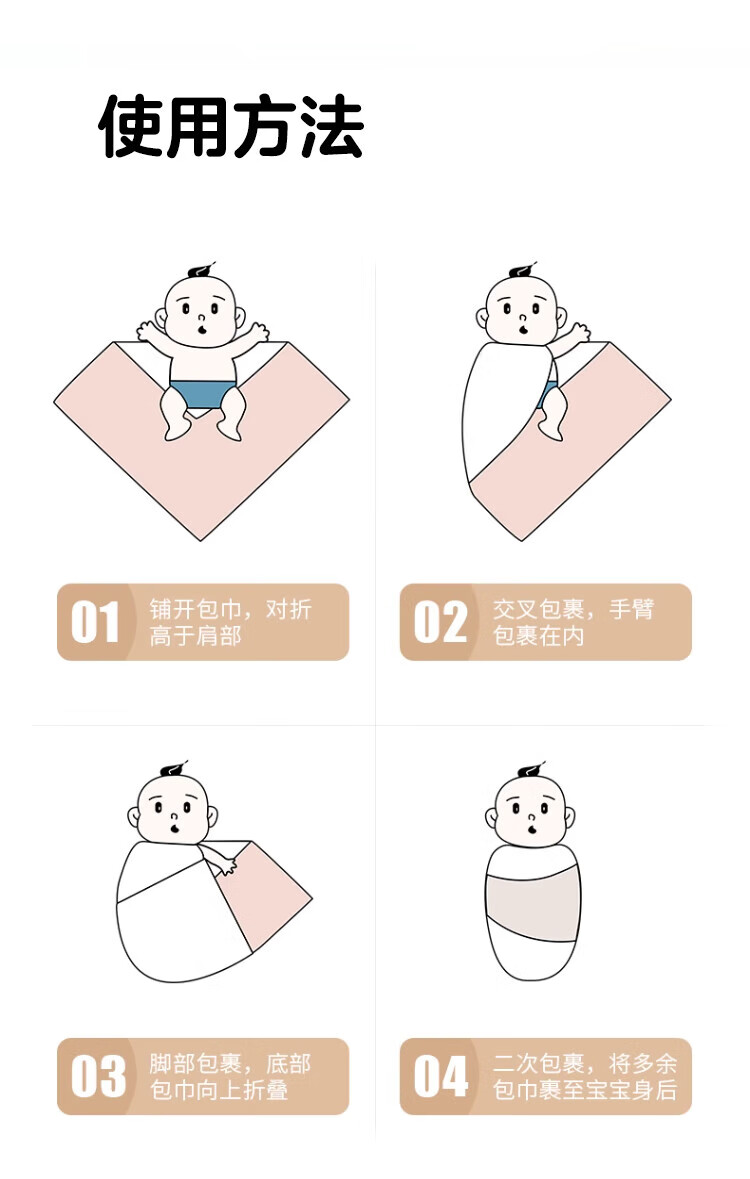 使用方法

01 铺开包巾，对折高于肩部

02 交叉包裹，手臂包裹在内

03 脚部包裹，底部包巾向上折叠

04 二次包裹，将多余包巾裹至宝宝身后