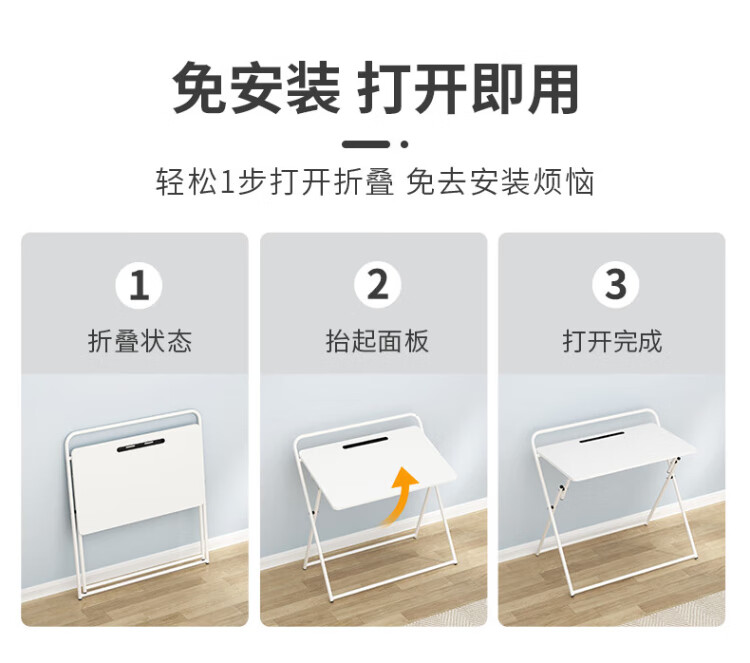 免安装 打开即用

轻松1步打开折叠 免去安装烦恼

1
折叠状态

2
抬起面板

3
打开完成