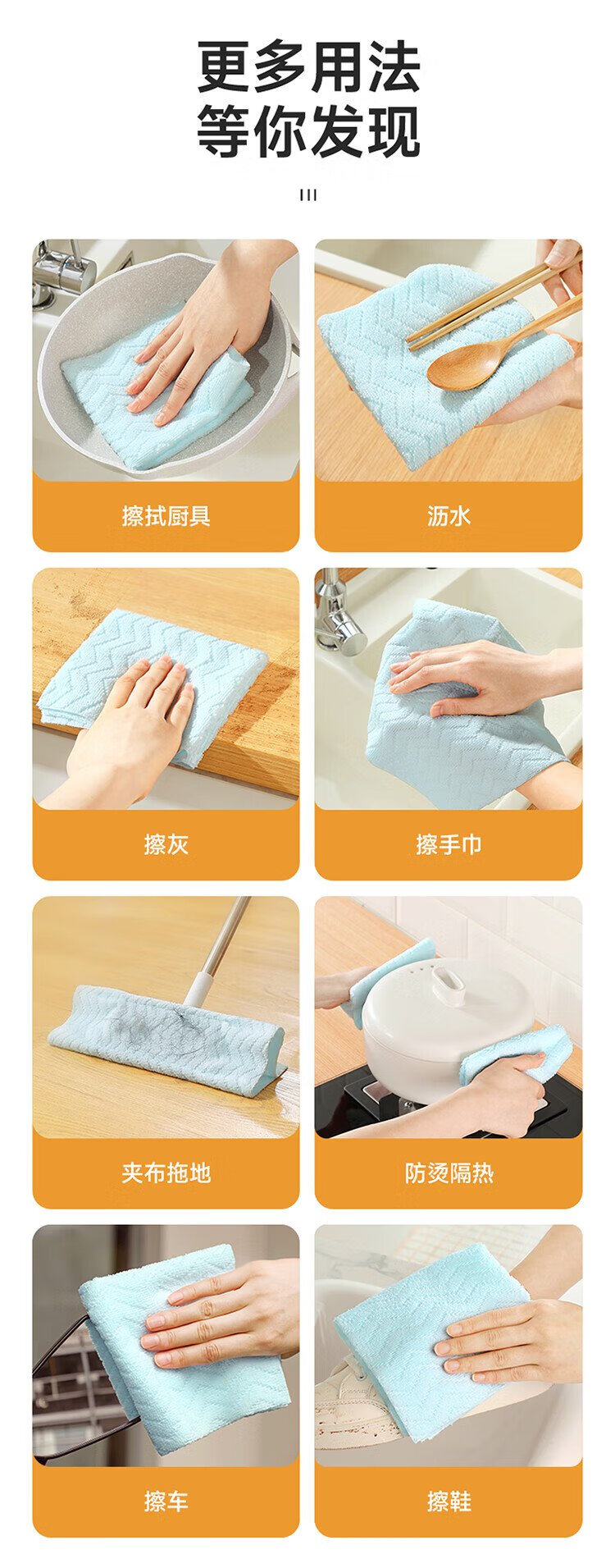 更多用法
等你发现

擦拭厨具

沥水

擦灰

擦手巾

夹布拖地

防烫隔热

擦车

擦鞋